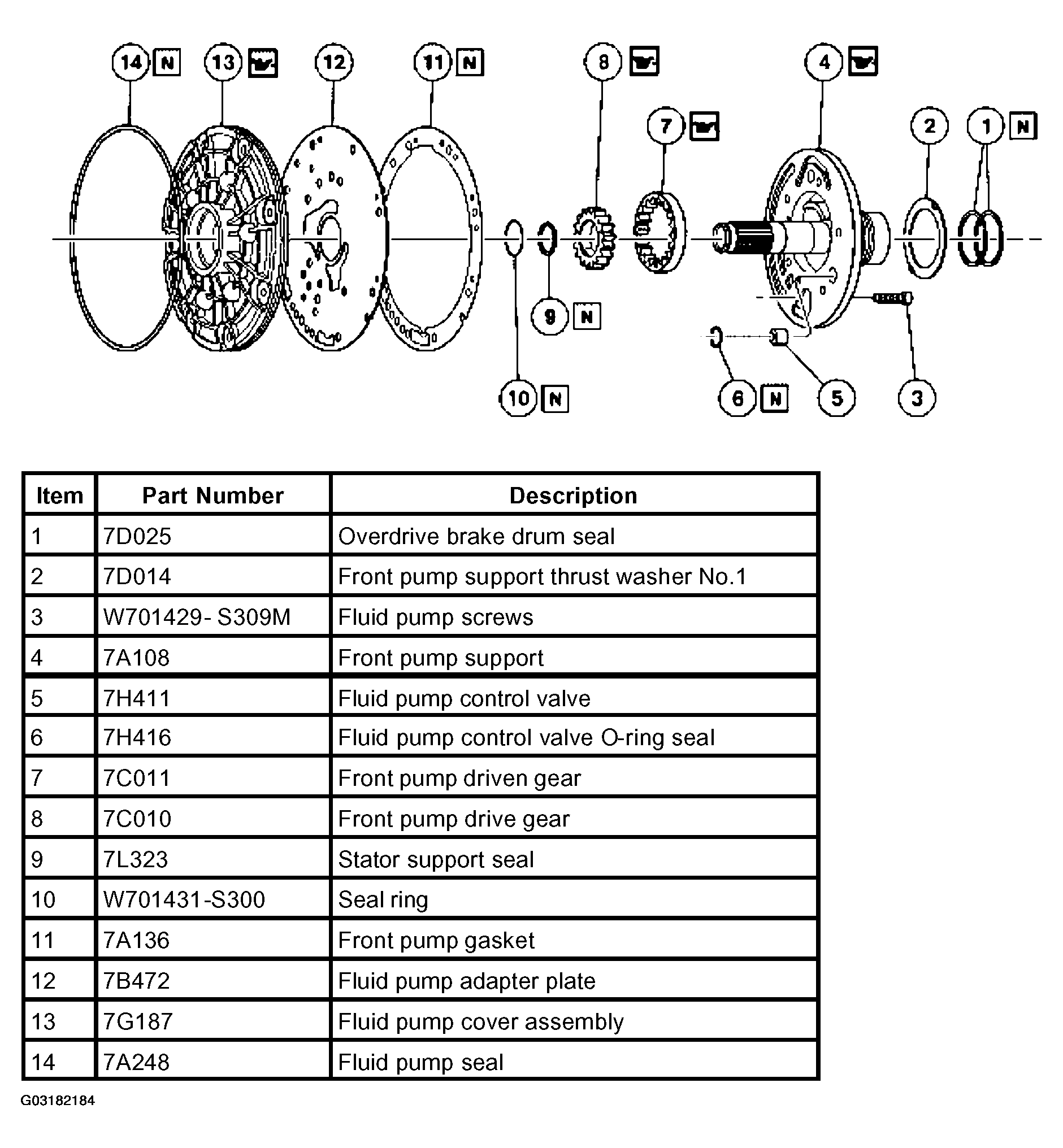 14 N 13 12 11 N 8 4 7 2 1 N 9 N 10 N 6 N 5 3

| Item | Part Number | Description |
|---|---|---|
| 1 | 7D025 | Overdrive brake drum seal |
| 2 | 7D014 | Front pump support thrust washer No.1 |
| 3 | W701429- S309M | Fluid pump screws |
| 4 | 7A108 | Front pump support |
| 5 | 7H411 | Fluid pump control valve |
| 6 | 7H416 | Fluid pump control valve O-ring seal |
| 7 | 7C011 | Front pump driven gear |
| 8 | 7C010 | Front pump drive gear |
| 9 | 7L323 | Stator support seal |
| 10 | W701431-S300 | Seal ring |
| 11 | 7A136 | Front pump gasket |
| 12 | 7B472 | Fluid pump adapter plate |
| 13 | 7G187 | Fluid pump cover assembly |
| 14 | 7A248 | Fluid pump seal |

G03182184