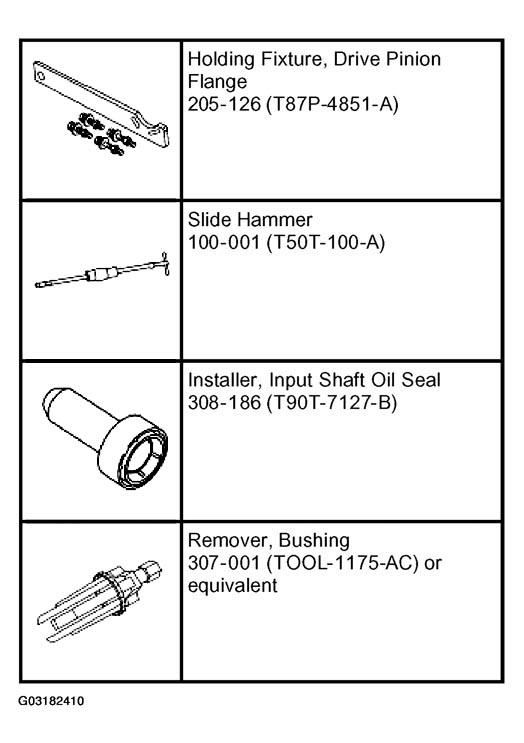 | | |
|---|---|
| | Holding Fixture, Drive Pinion Flange 205-126 (T87P-4851-A) |
| | Slide Hammer 100-001 (T50T-100-A) |
| | Installer, Input Shaft Oil Seal 308-186 (T90T-7127-B) |
| | Remover, Bushing 307-001 (TOOL-1175-AC) or equivalent |

G03182410