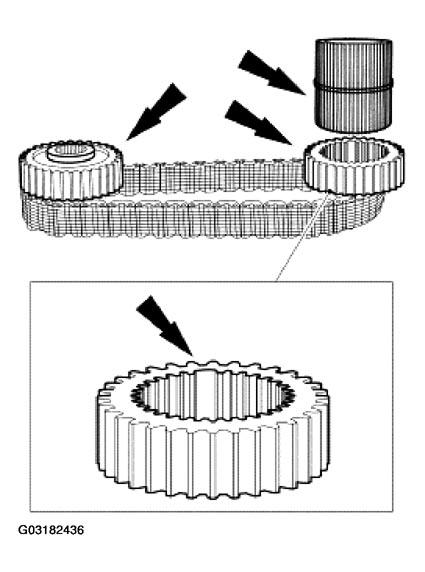 G03182436