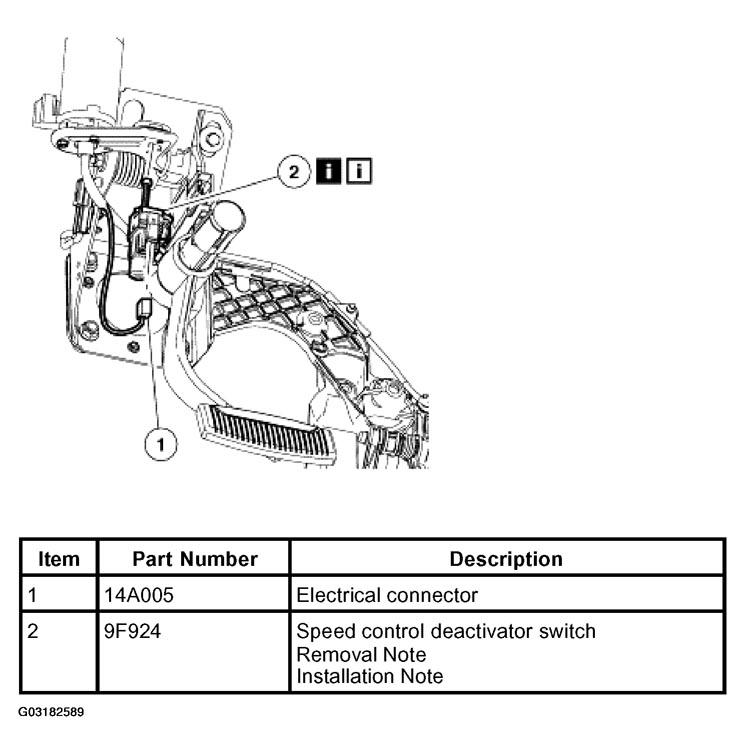 2 i i

1

| Item | Part Number | Description |
|---|---|---|
| 1 | 14A005 | Electrical connector |
| 2 | 9F924 | Speed control deactivator switch Removal Note Installation Note |

G03182589