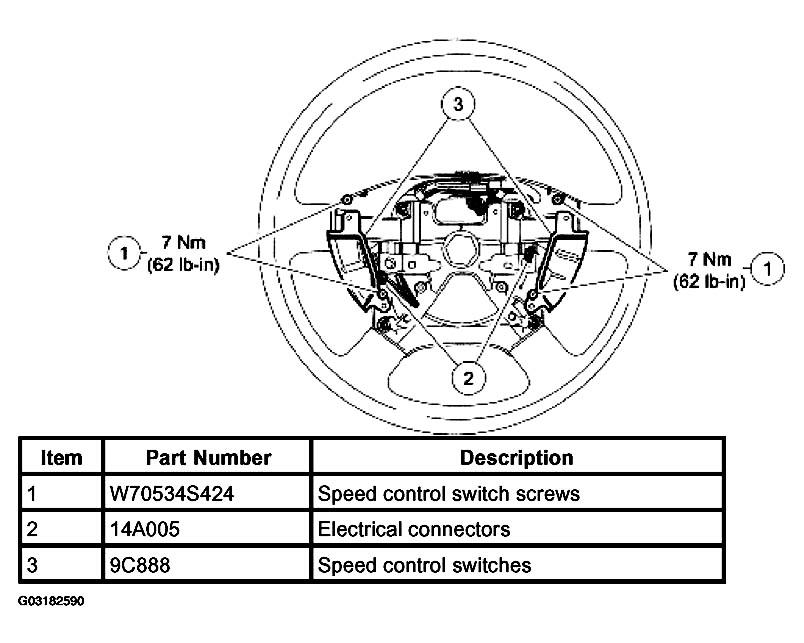 3

1 7 Nm (62 lb-in)

7 Nm (62 lb-in) 1

2

| Item | Part Number | Description |
|---|---|---|
| 1 | W70534S424 | Speed control switch screws |
| 2 | 14A005 | Electrical connectors |
| 3 | 9C888 | Speed control switches |

G03182590