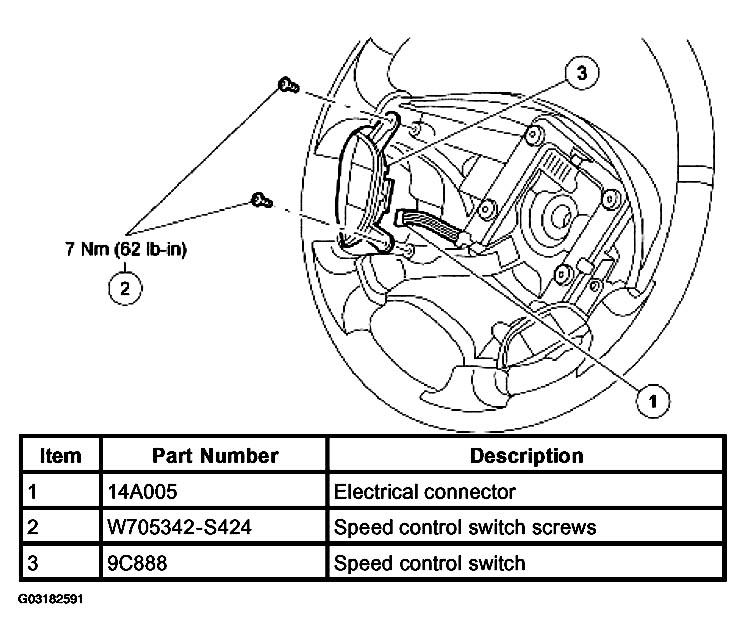 3

7 Nm (62 lb-in)

2

1

| Item | Part Number | Description |
|---|---|---|
| 1 | 14A005 | Electrical connector |
| 2 | W705342-S424 | Speed control switch screws |
| 3 | 9C888 | Speed control switch |

G03182591