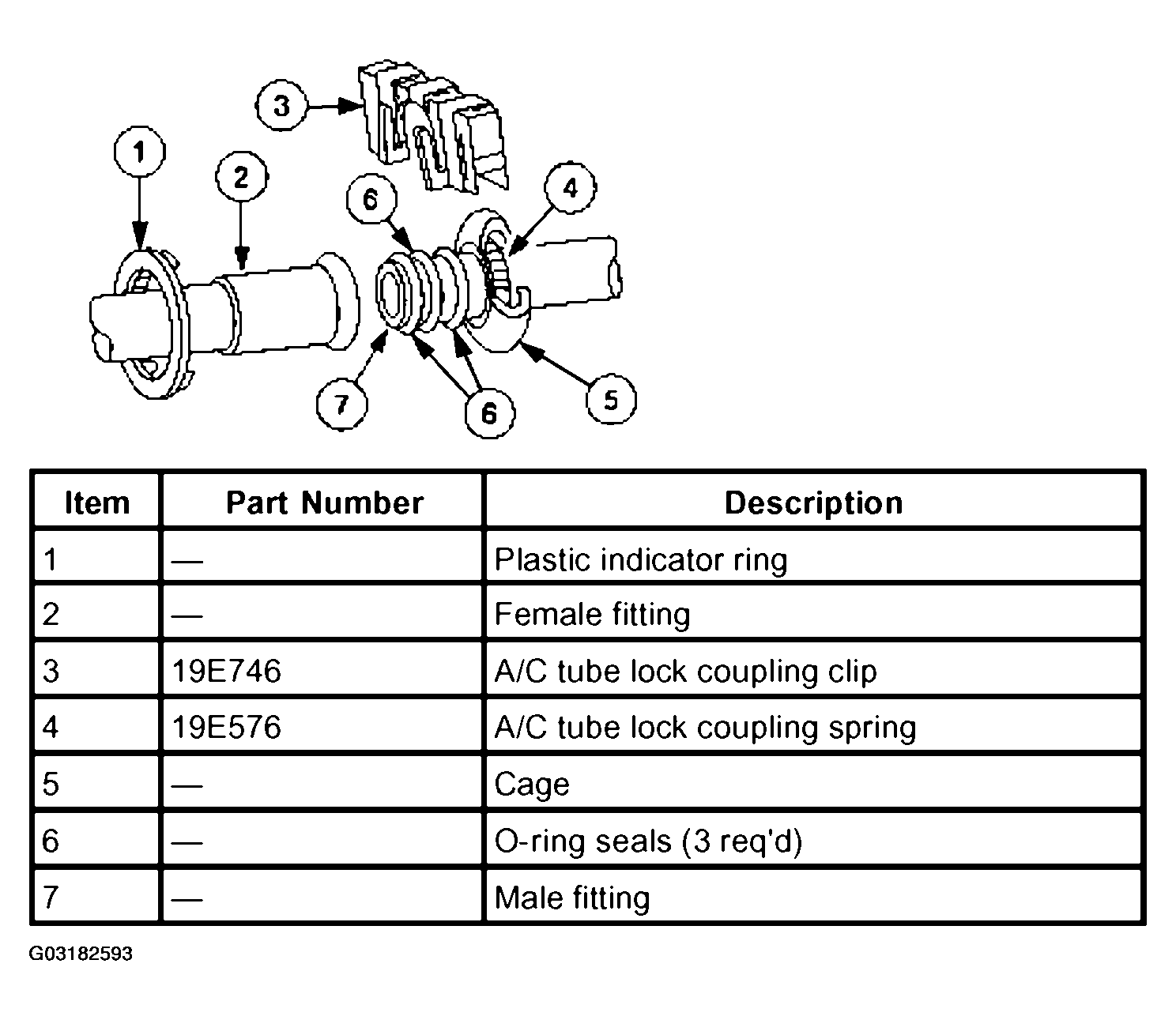 3
1
2
6
4
7
6
5

| Item | Part Number | Description |
|---|---|---|
| 1 | — | Plastic indicator ring |
| 2 | — | Female fitting |
| 3 | 19E746 | A/C tube lock coupling clip |
| 4 | 19E576 | A/C tube lock coupling spring |
| 5 | — | Cage |
| 6 | — | O-ring seals (3 req'd) |
| 7 | — | Male fitting |

G03182593