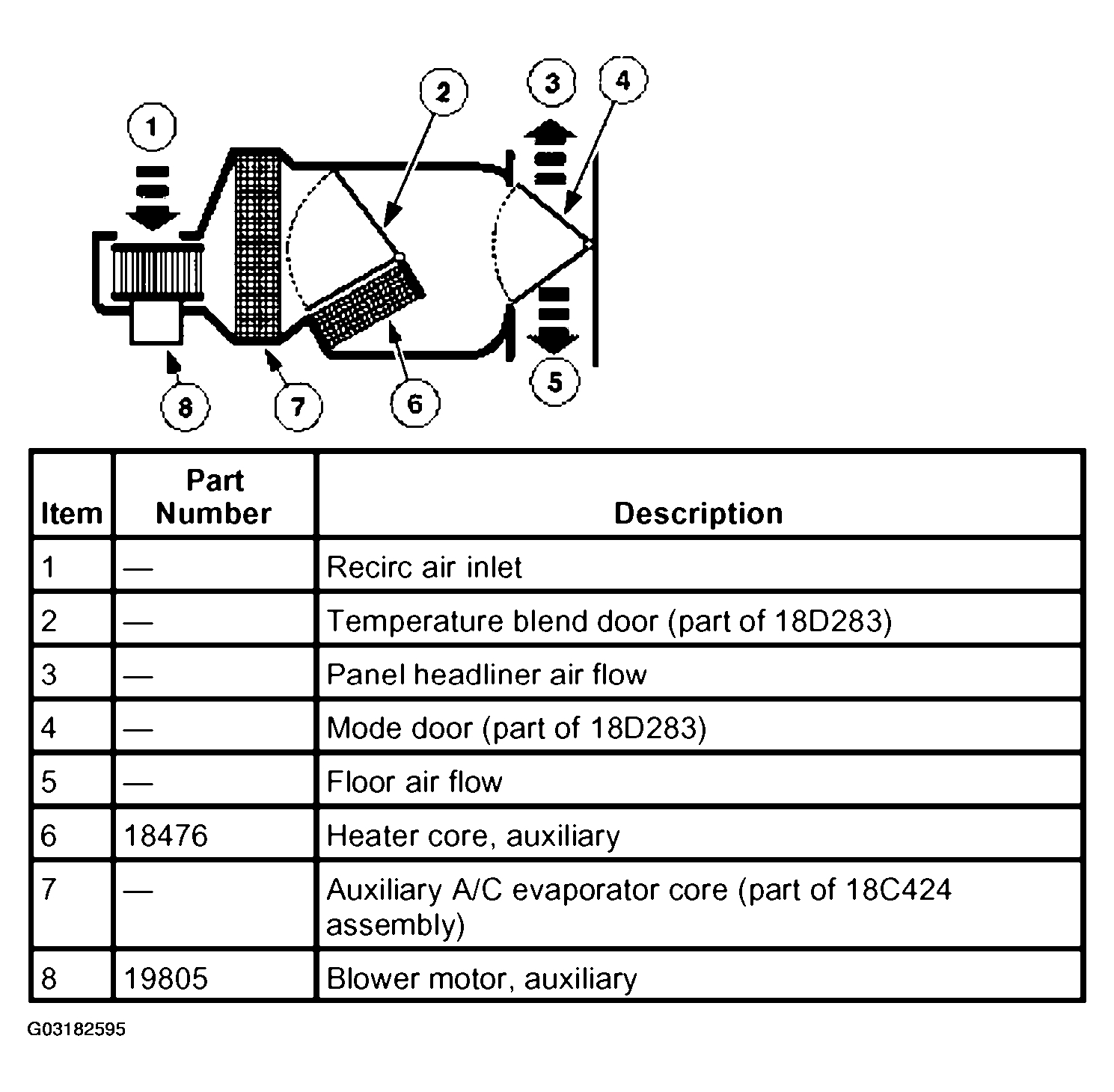 1
2
3
4
8
7
6
5

| Item | Part Number | Description |
|---|---|---|
| 1 | — | Recirc air inlet |
| 2 | — | Temperature blend door (part of 18D283) |
| 3 | — | Panel headliner air flow |
| 4 | — | Mode door (part of 18D283) |
| 5 | — | Floor air flow |
| 6 | 18476 | Heater core, auxiliary |
| 7 | — | Auxiliary A/C evaporator core (part of 18C424 assembly) |
| 8 | 19805 | Blower motor, auxiliary |

G03182595