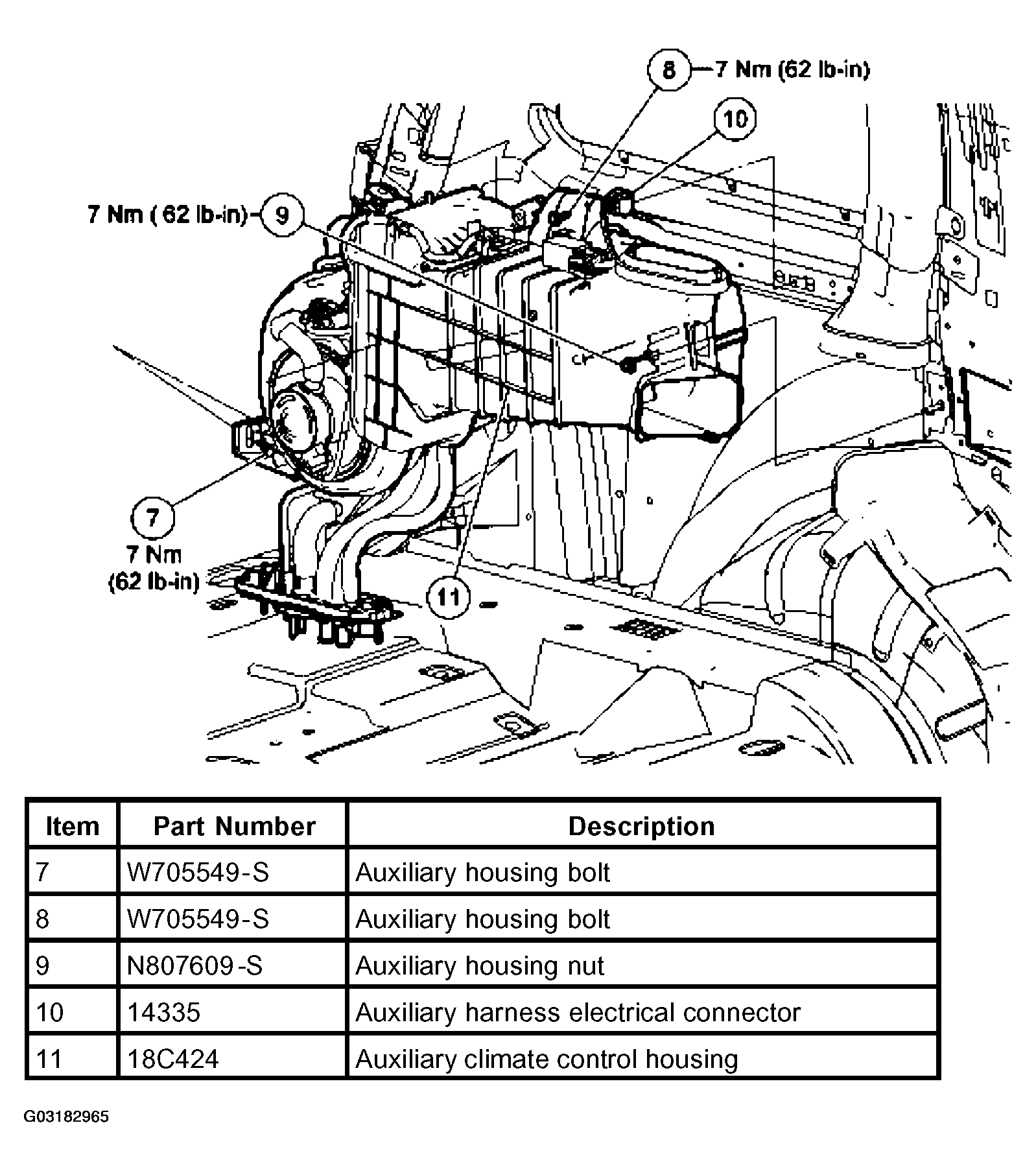 8 7 Nm (62 lb-in)

10

7 Nm ( 62 lb-in) 9

7

7 Nm (62 lb-in)

11

| Item | Part Number | Description |
|---|---|---|
| 7 | W705549-S | Auxiliary housing bolt |
| 8 | W705549-S | Auxiliary housing bolt |
| 9 | N807609-S | Auxiliary housing nut |
| 10 | 14335 | Auxiliary harness electrical connector |
| 11 | 18C424 | Auxiliary climate control housing |

G03182965