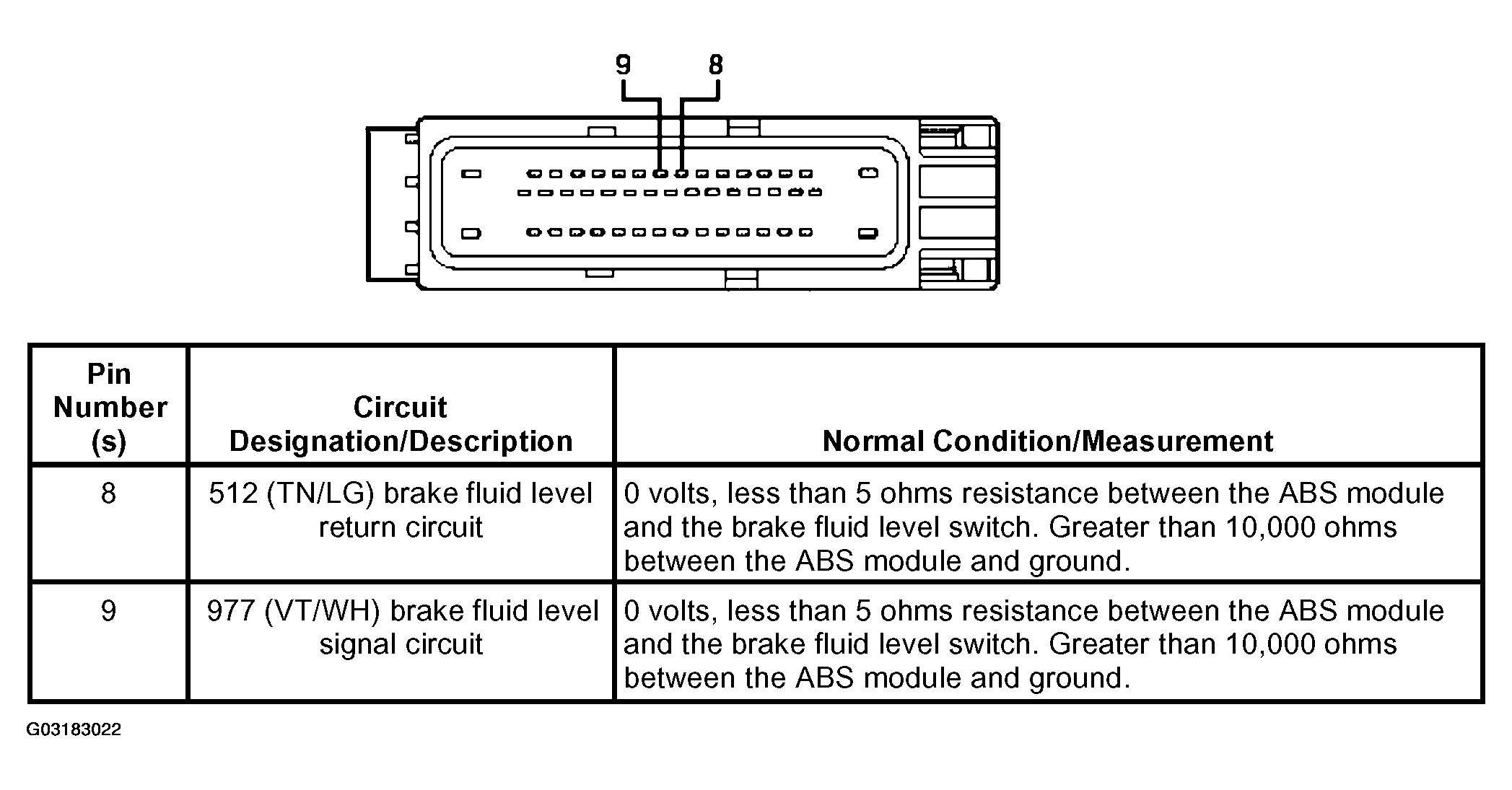 9 8

| Pin Number (s) | Circuit Designation/Description | Normal Condition/Measurement |
|---|---|---|
| 8 | 512 (TN/LG) brake fluid level return circuit | 0 volts, less than 5 ohms resistance between the ABS module and the brake fluid level switch. Greater than 10,000 ohms between the ABS module and ground. |
| 9 | 977 (VT/WH) brake fluid level signal circuit | 0 volts, less than 5 ohms resistance between the ABS module and the brake fluid level switch. Greater than 10,000 ohms between the ABS module and ground. |

G03183022