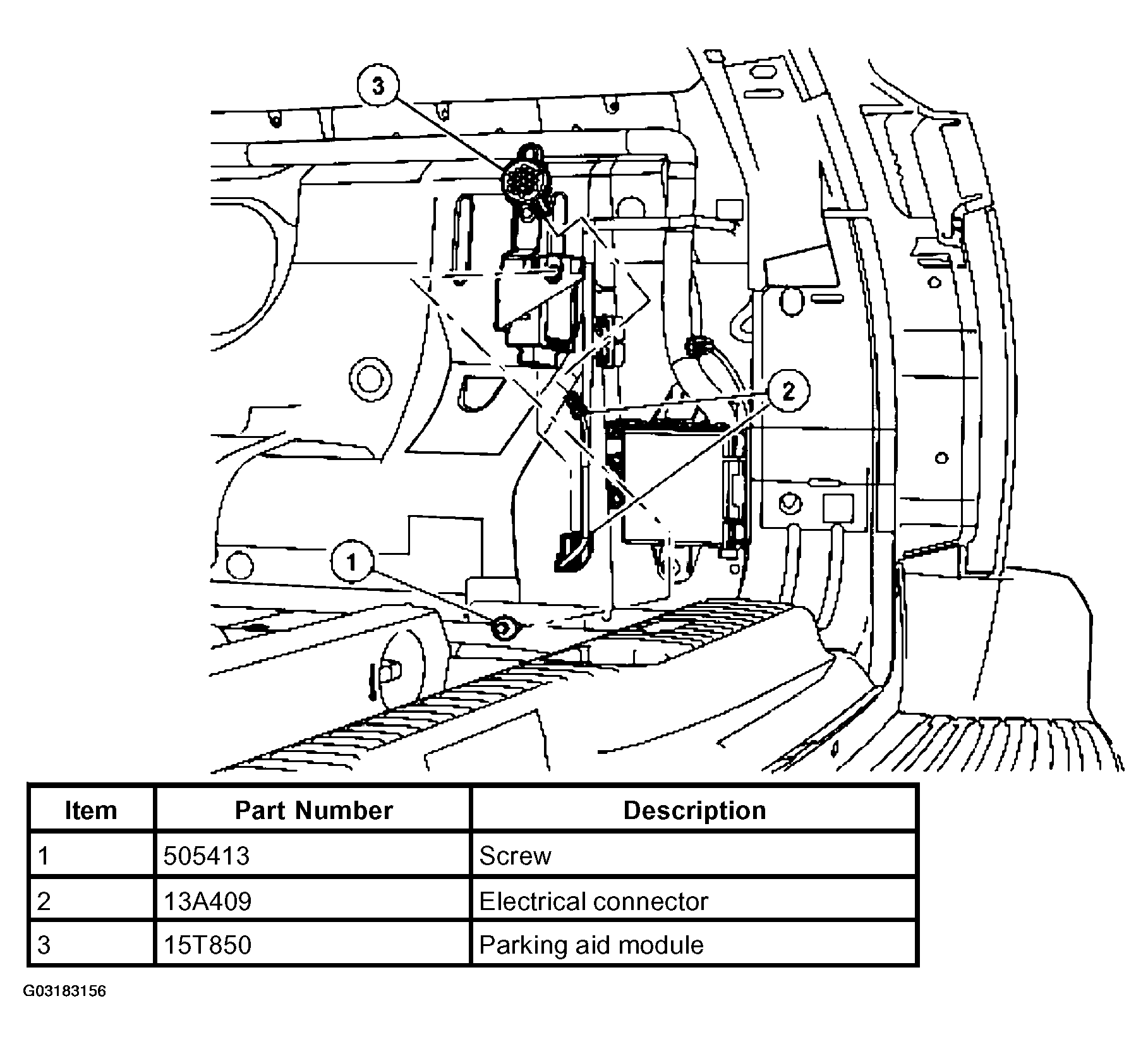 3

2

1

| Item | Part Number | Description |
|---|---|---|
| 1 | 505413 | Screw |
| 2 | 13A409 | Electrical connector |
| 3 | 15T850 | Parking aid module |

G03183156