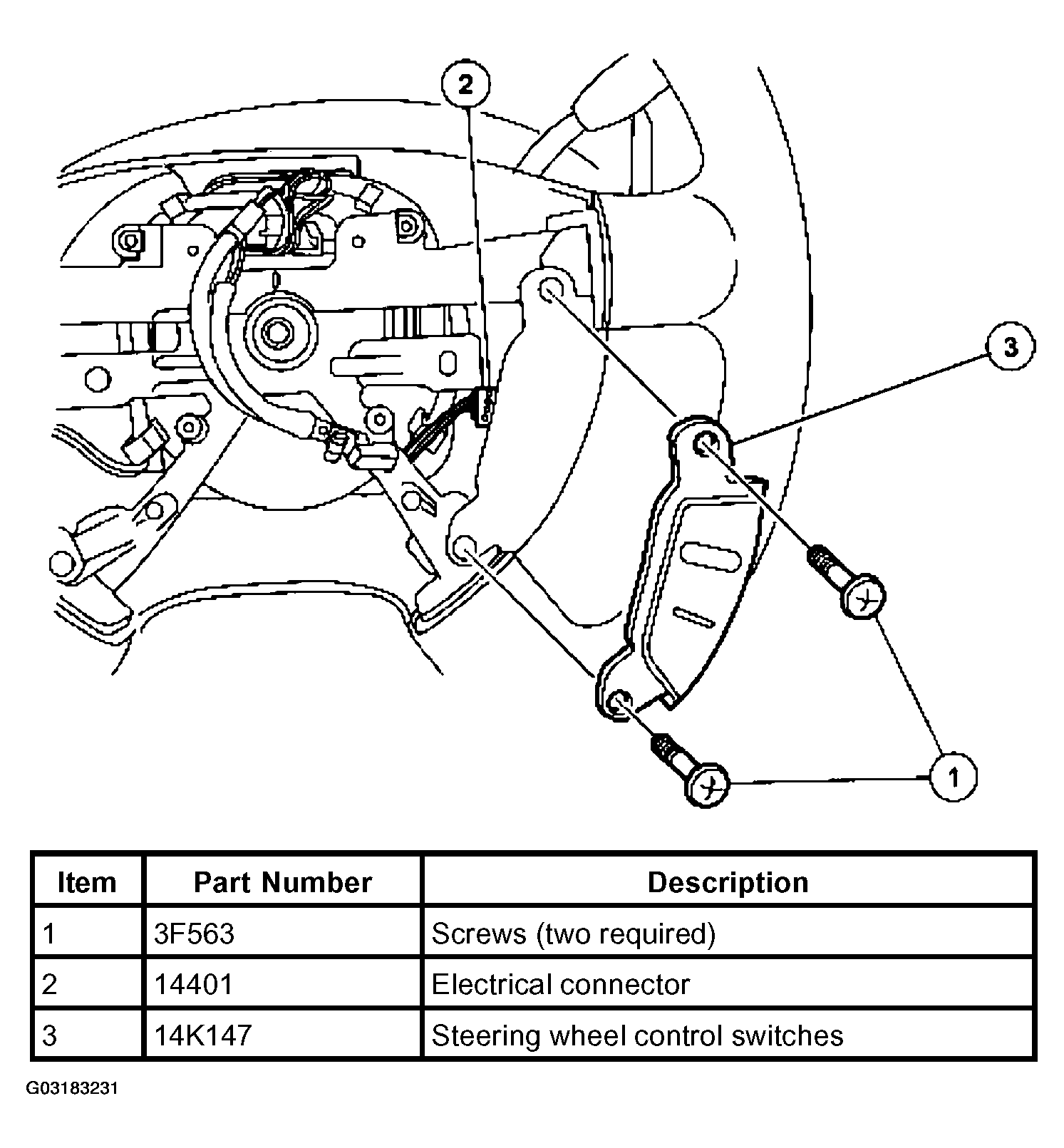 2

3

1

| Item | Part Number | Description |
|---|---|---|
| 1 | 3F563 | Screws (two required) |
| 2 | 14401 | Electrical connector |
| 3 | 14K147 | Steering wheel control switches |

G03183231