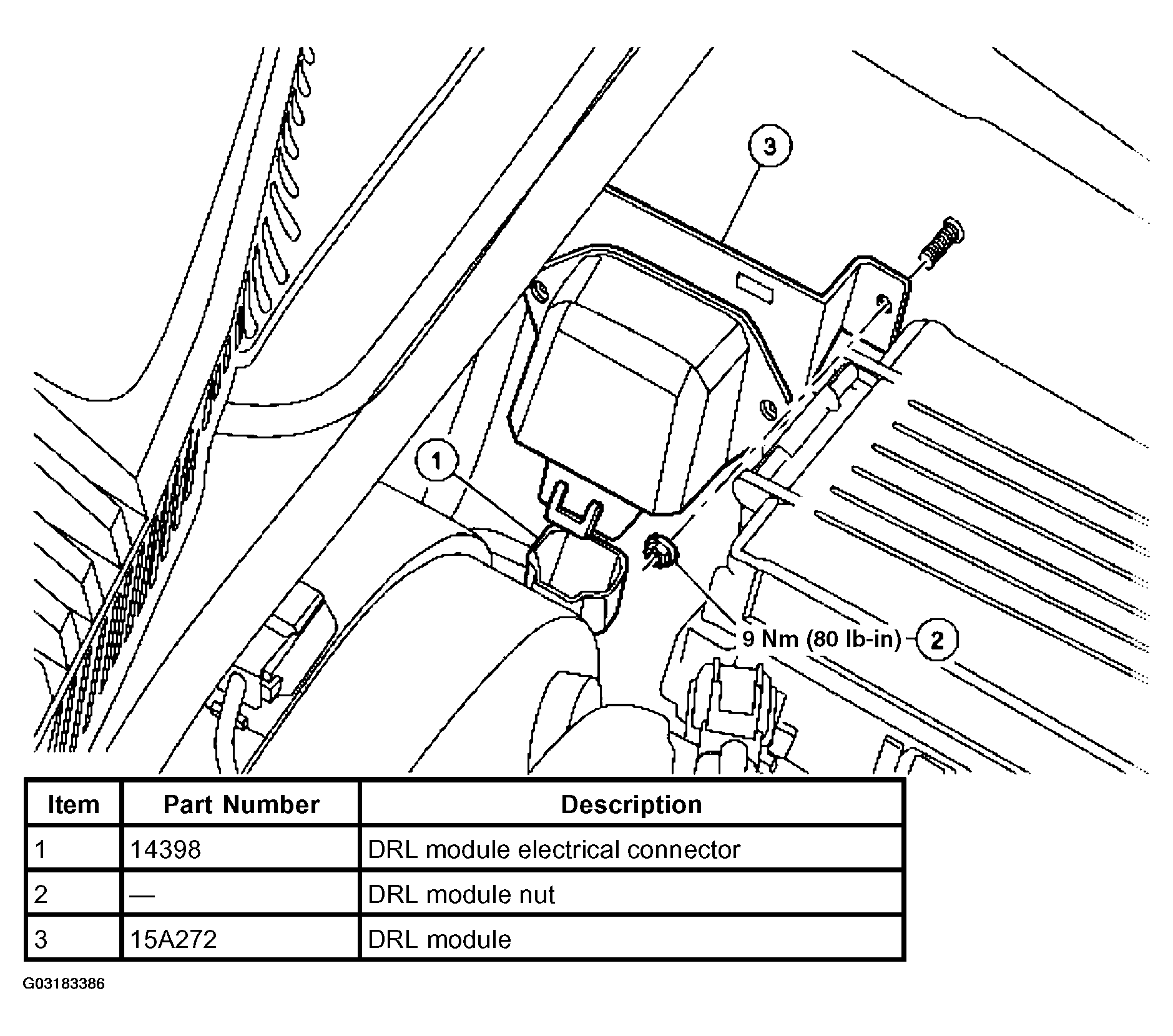 3

1

9 Nm (80 lb-in) 2

| Item | Part Number | Description |
|---|---|---|
| 1 | 14398 | DRL module electrical connector |
| 2 | — | DRL module nut |
| 3 | 15A272 | DRL module |

G03183386