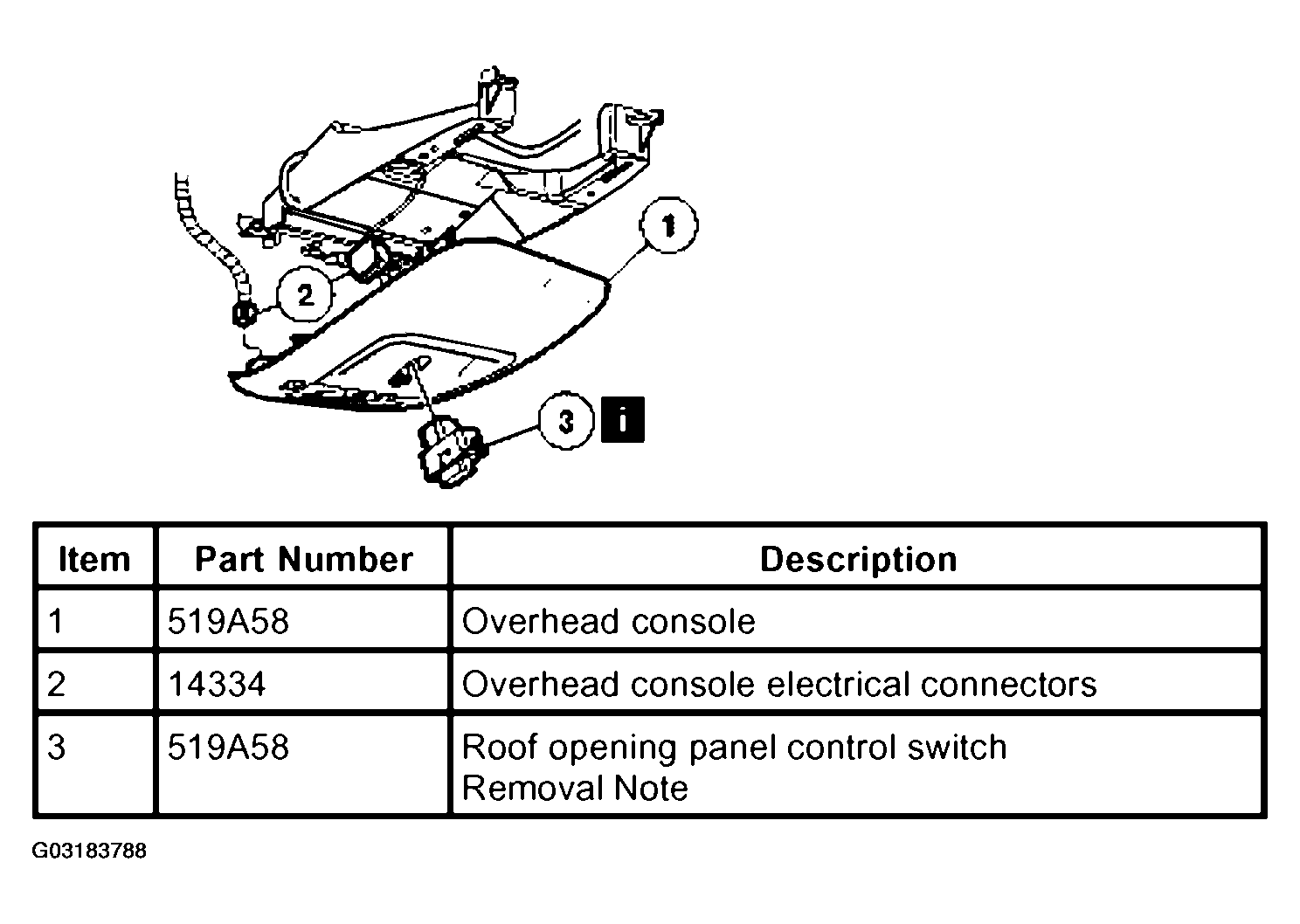 1

2

3 i

| Item | Part Number | Description |
|---|---|---|
| 1 | 519A58 | Overhead console |
| 2 | 14334 | Overhead console electrical connectors |
| 3 | 519A58 | Roof opening panel control switch Removal Note |

G03183788