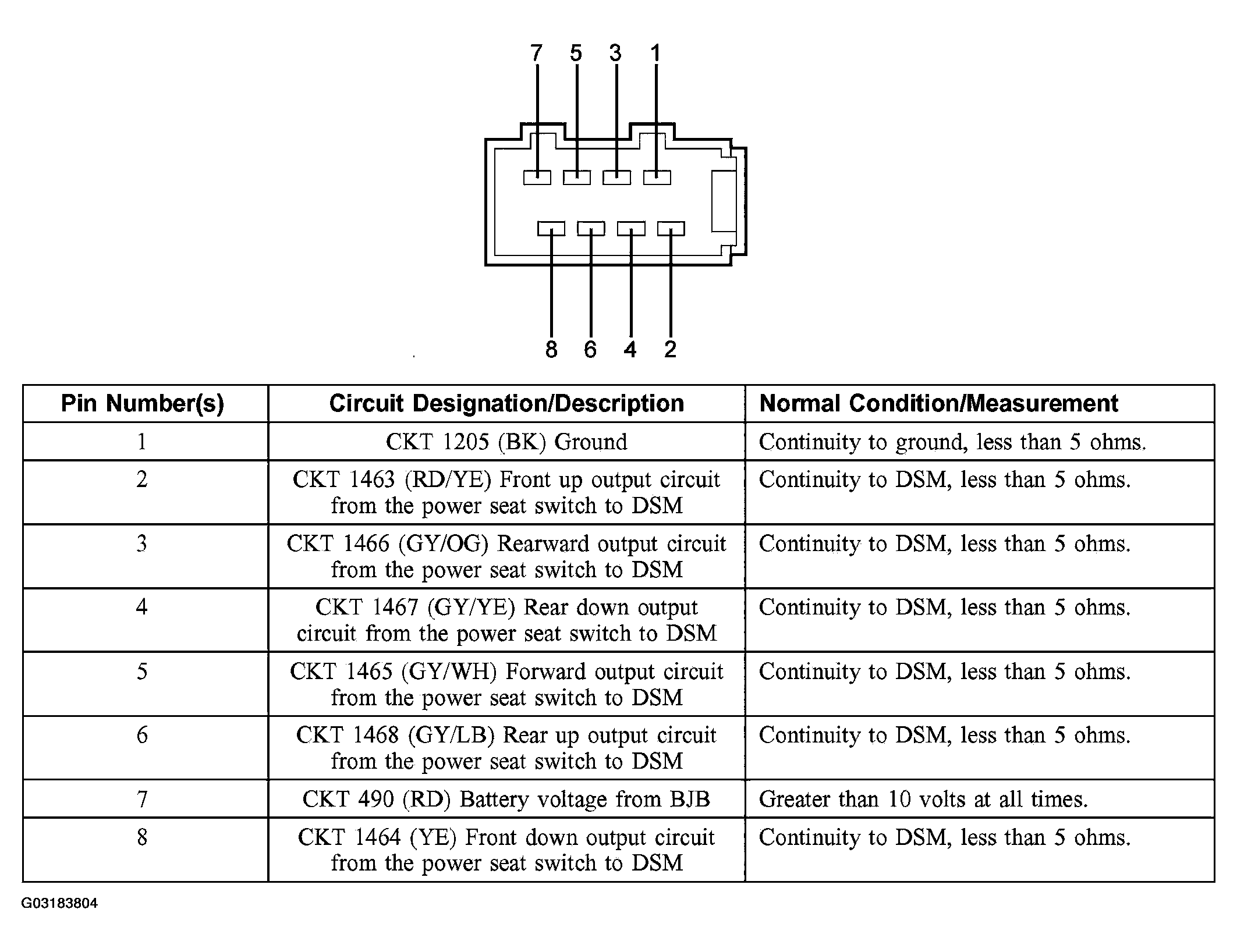 7 5 3 1

8 6 4 2

| Pin Number(s) | Circuit Designation/Description | Normal Condition/Measurement |
|---|---|---|
| 1 | CKT 1205 (BK) Ground | Continuity to ground, less than 5 ohms. |
| 2 | CKT 1463 (RD/YE) Front up output circuit from the power seat switch to DSM | Continuity to DSM, less than 5 ohms. |
| 3 | CKT 1466 (GY/OG) Rearward output circuit from the power seat switch to DSM | Continuity to DSM, less than 5 ohms. |
| 4 | CKT 1467 (GY/YE) Rear down output circuit from the power seat switch to DSM | Continuity to DSM, less than 5 ohms. |
| 5 | CKT 1465 (GY/WH) Forward output circuit from the power seat switch to DSM | Continuity to DSM, less than 5 ohms. |
| 6 | CKT 1468 (GY/LB) Rear up output circuit from the power seat switch to DSM | Continuity to DSM, less than 5 ohms. |
| 7 | CKT 490 (RD) Battery voltage from BJB | Greater than 10 volts at all times. |
| 8 | CKT 1464 (YE) Front down output circuit from the power seat switch to DSM | Continuity to DSM, less than 5 ohms. |

G03183804