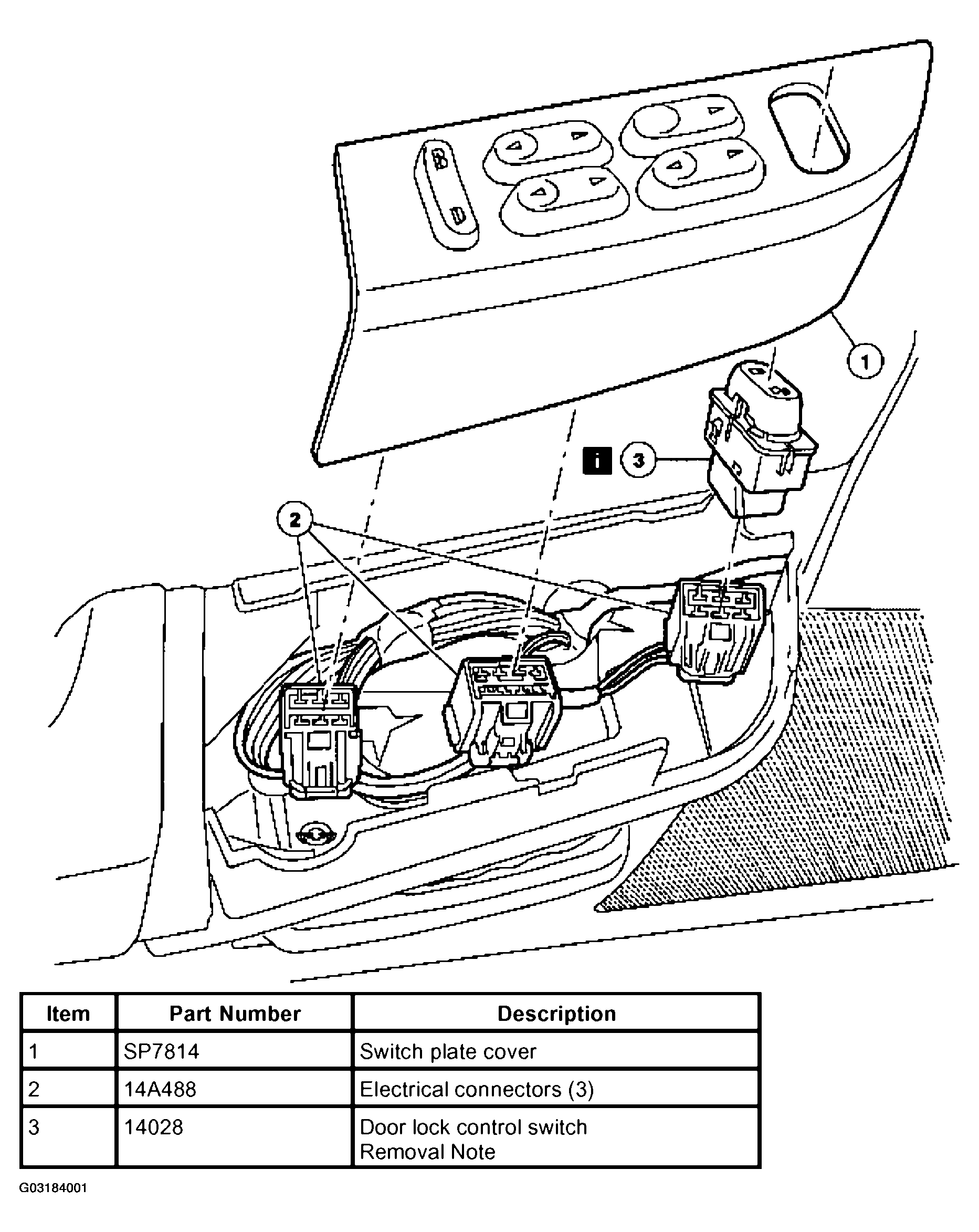 1

i 3

2

| Item | Part Number | Description |
|---|---|---|
| 1 | SP7814 | Switch plate cover |
| 2 | 14A488 | Electrical connectors (3) |
| 3 | 14028 | Door lock control switch Removal Note |

G03184001