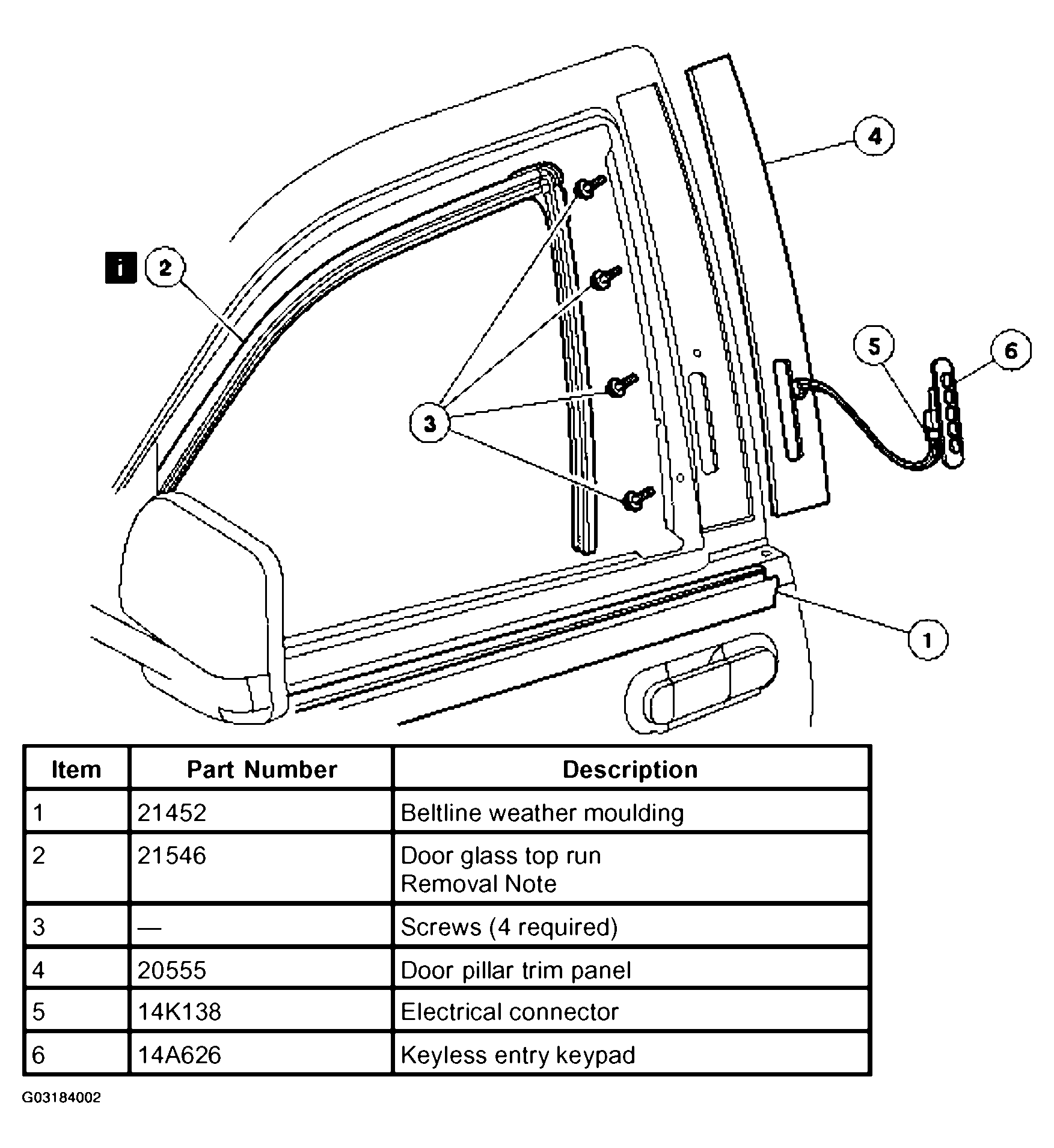 4

i 2

5 6

3

1

| Item | Part Number | Description |
|---|---|---|
| 1 | 21452 | Beltline weather moulding |
| 2 | 21546 | Door glass top run Removal Note |
| 3 | — | Screws (4 required) |
| 4 | 20555 | Door pillar trim panel |
| 5 | 14K138 | Electrical connector |
| 6 | 14A626 | Keyless entry keypad |

G03184002