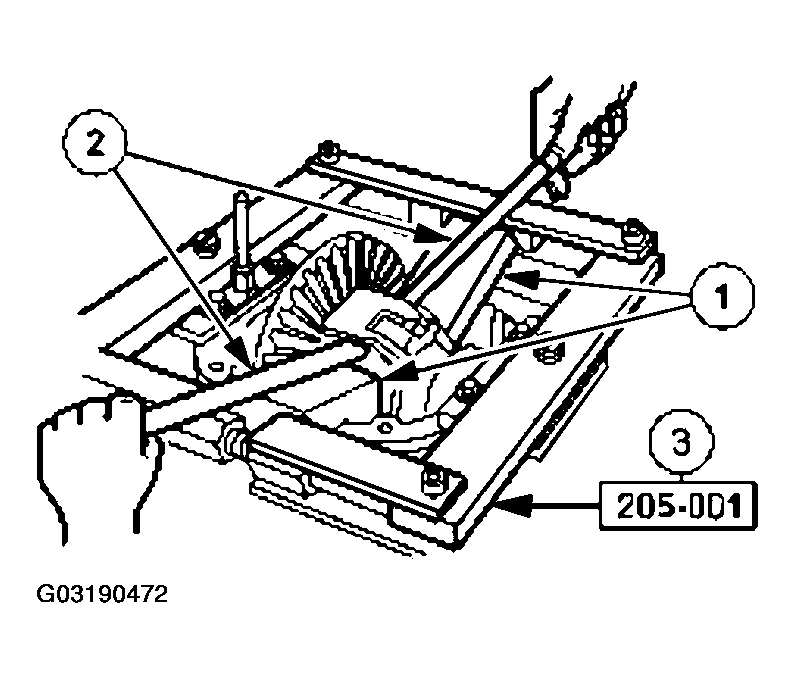 2

1

3

205-001

G03190472