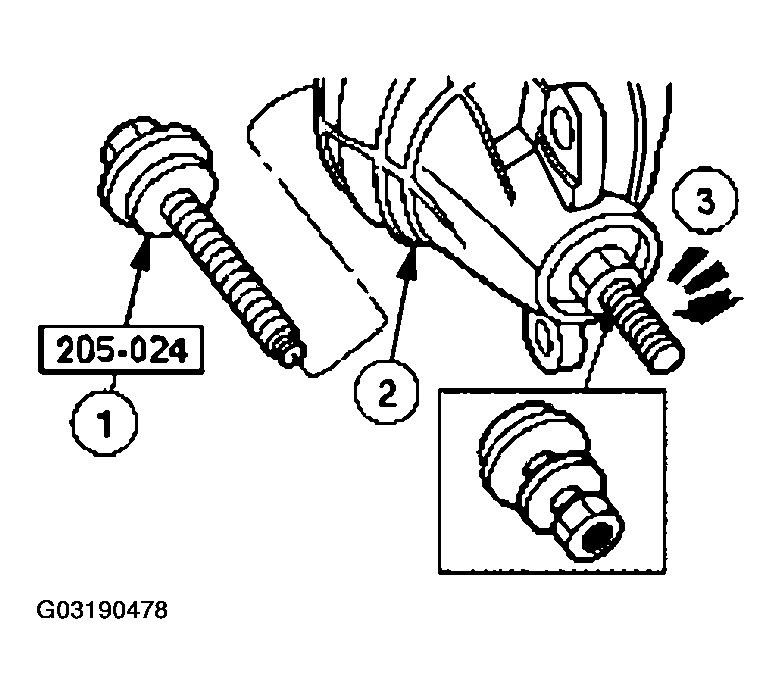 205-024

1

2

3

G03190478