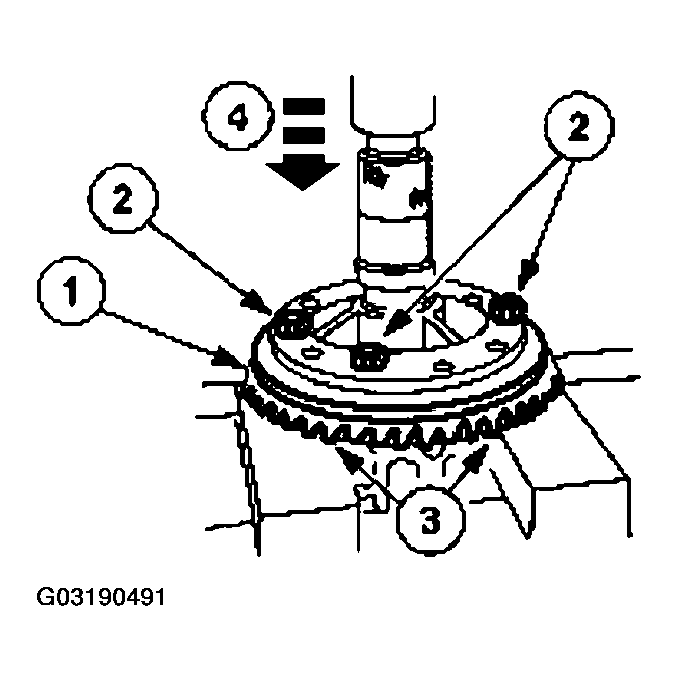 4
2
2
1
3
G03190491