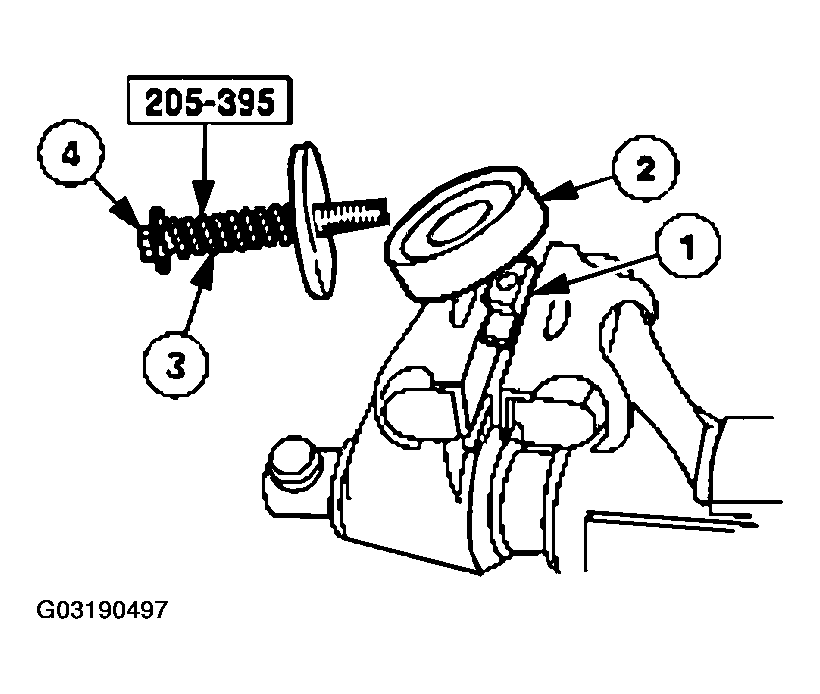 205-395

4

2

1

3

G03190497