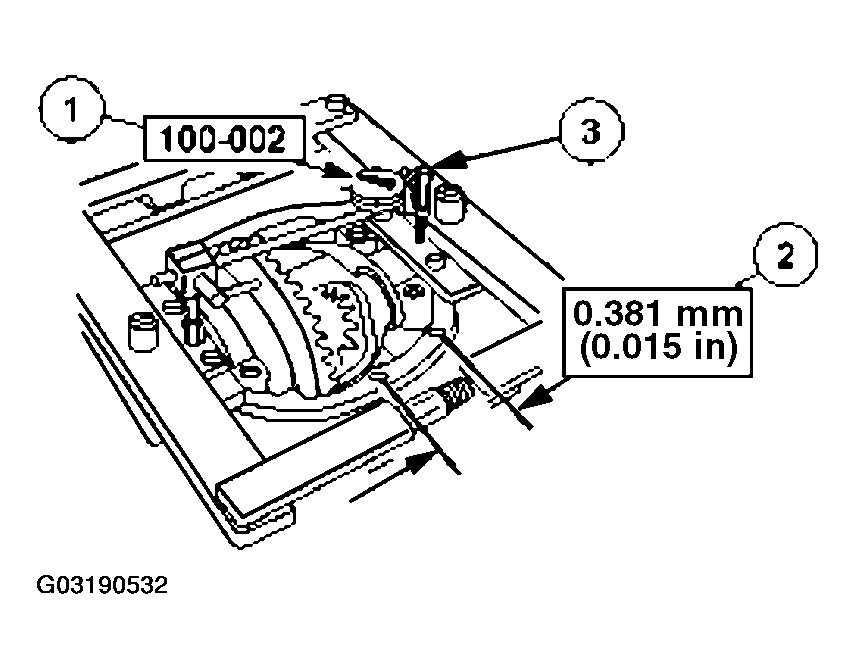 1
100-002
3
2
0.381 mm
(0.015 in)
G03190532