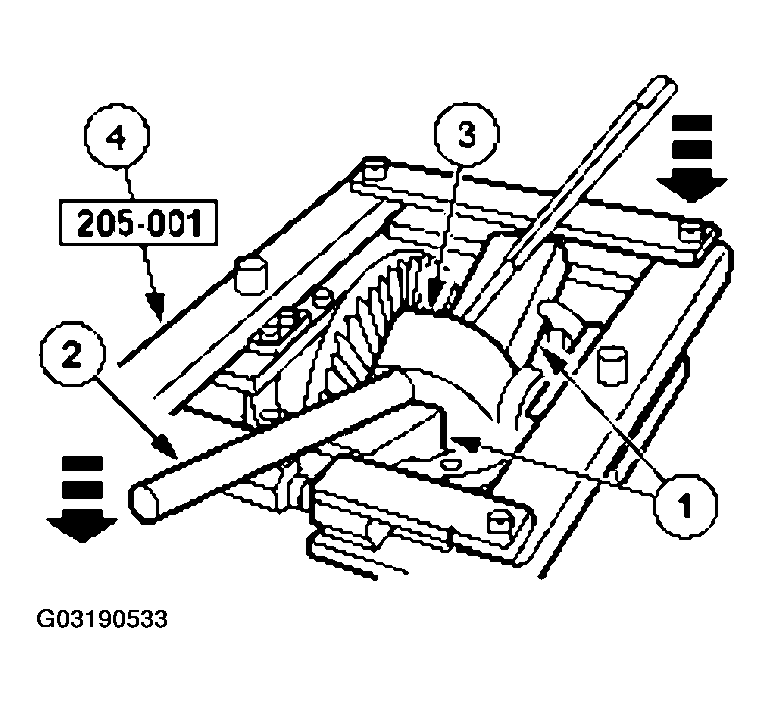 4
205-001
3
2
1
G03190533