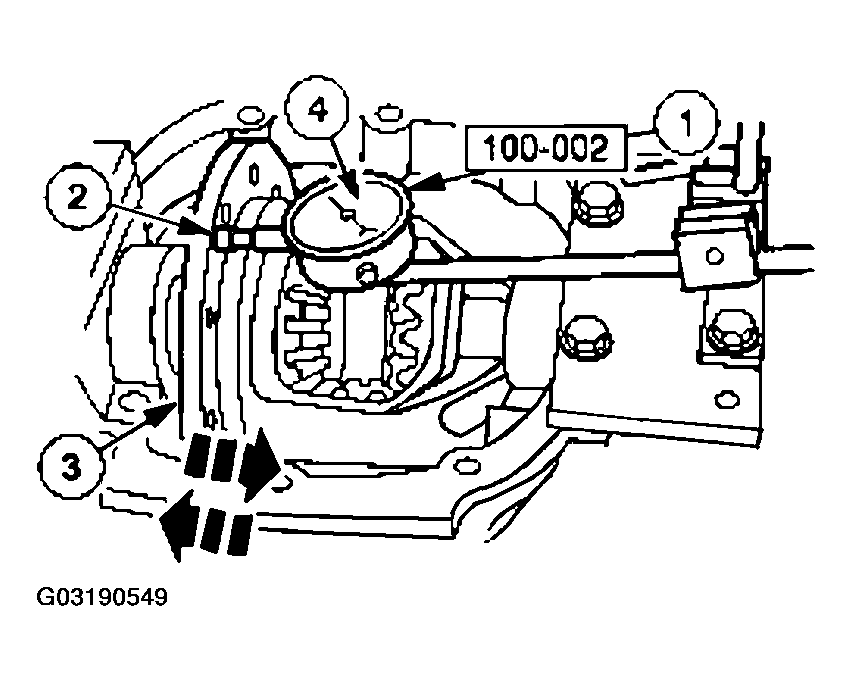 4
100-002
1
2
3
G03190549