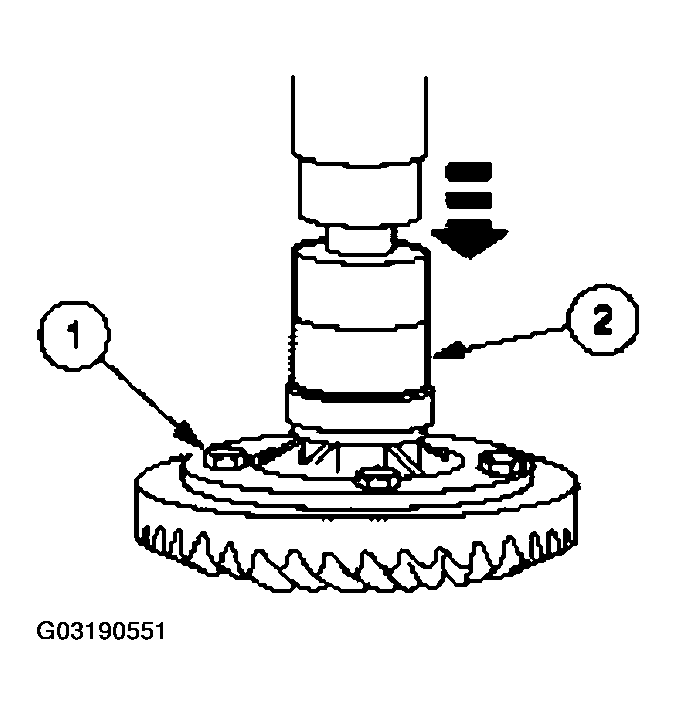 1
2
G03190551