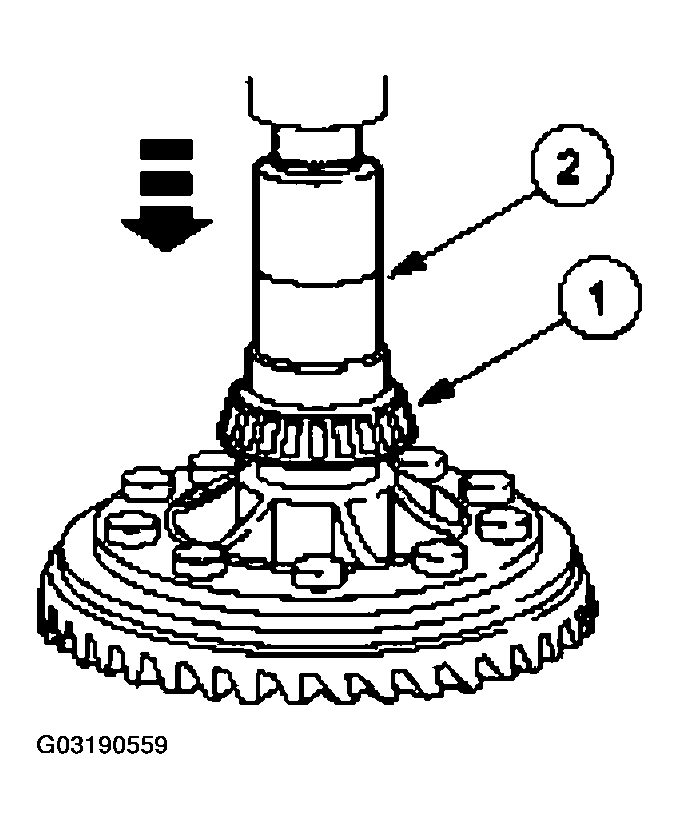 2

1

G03190559