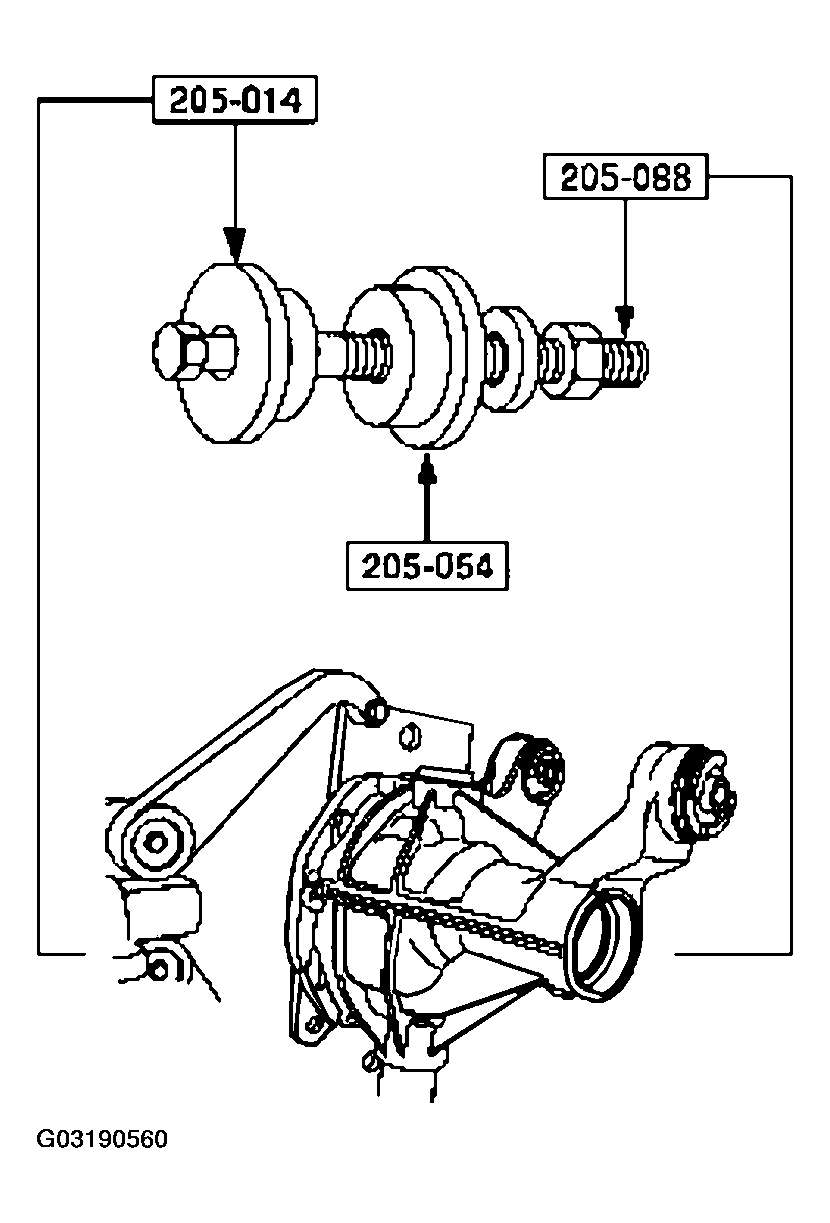 205-014

205-088

205-054

G03190560