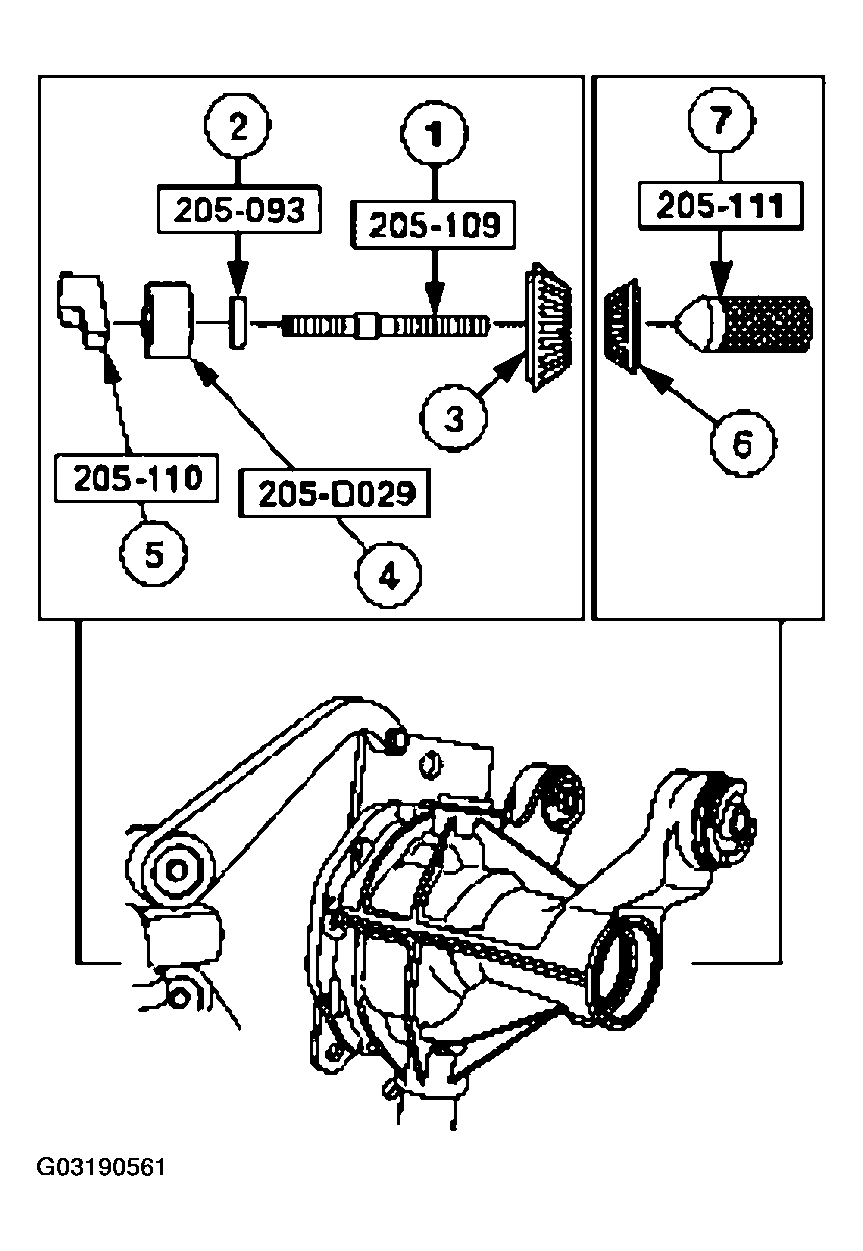 2
205-093
1
205-109
3
205-110
5
205-D029
4
7
205-111
6
G03190561