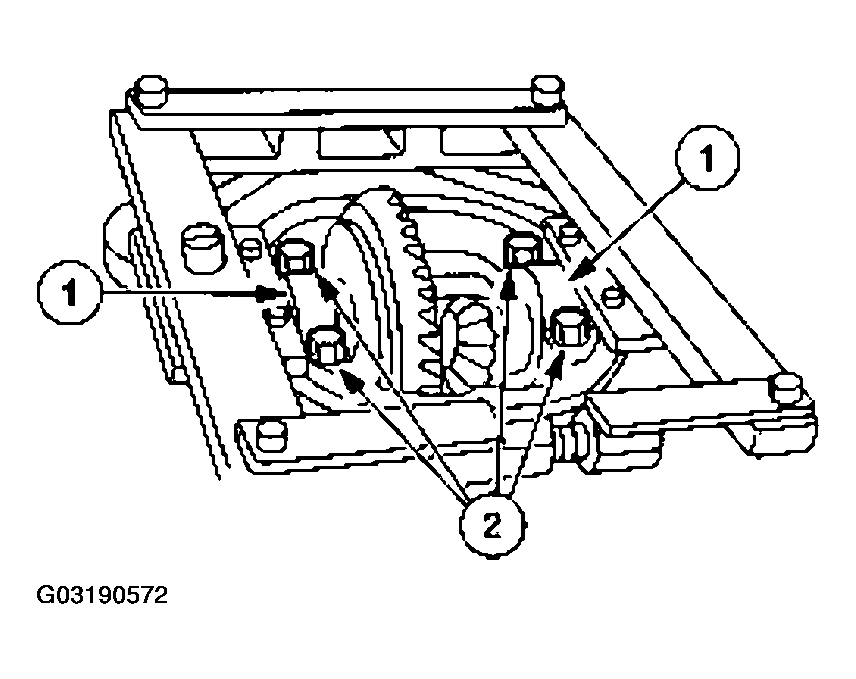 1

1

2

G03190572