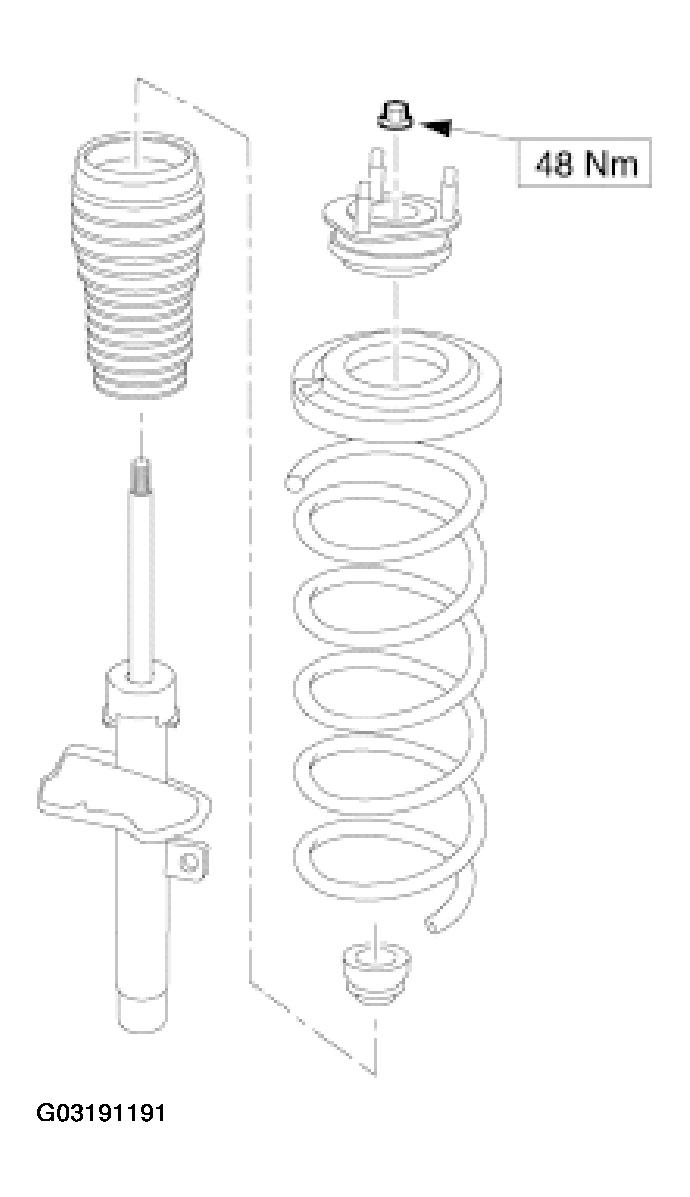 48 Nm

G03191191