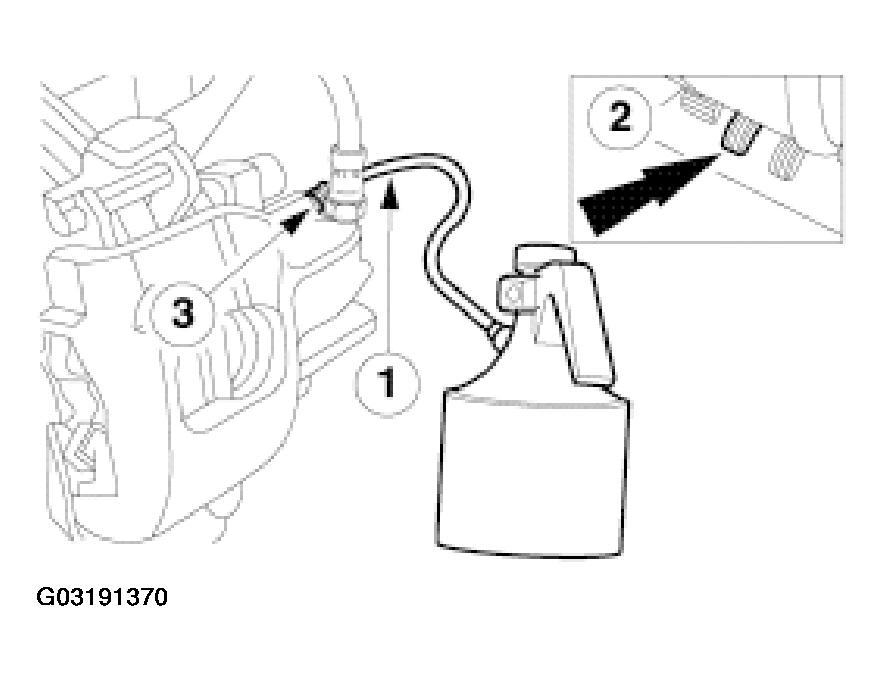 2

3

1

G03191370