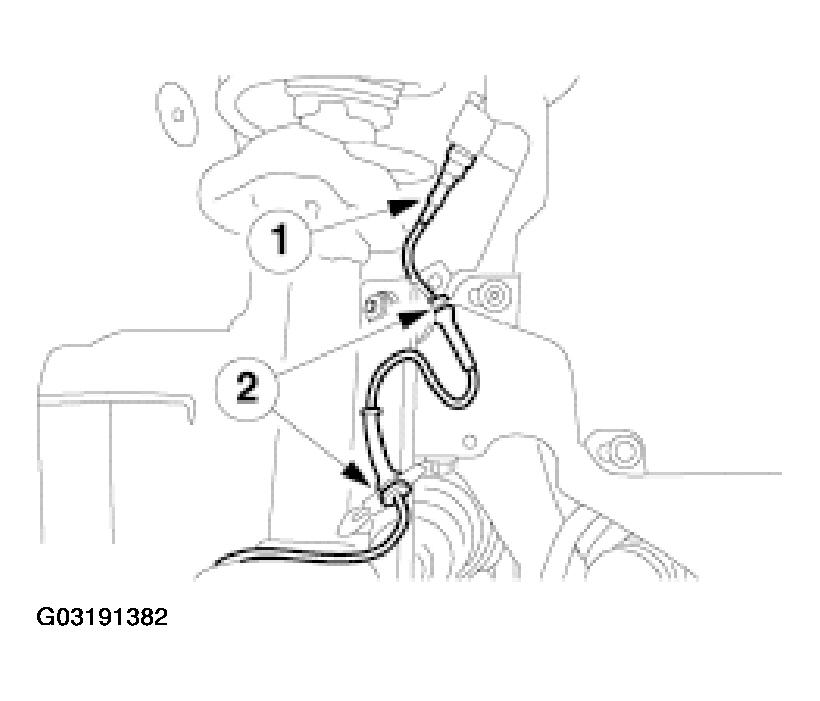 1
2
G03191382