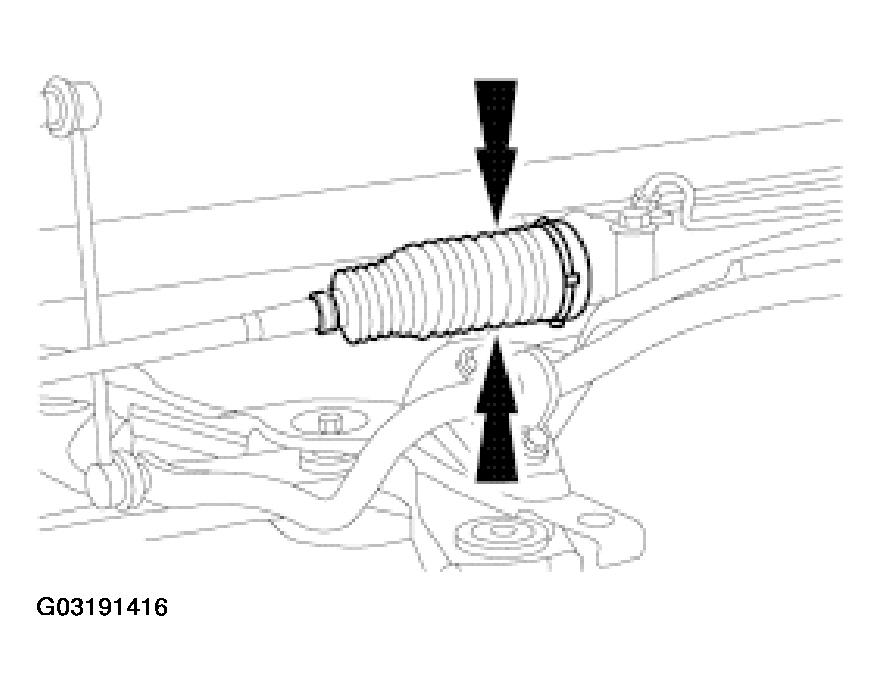 G03191416