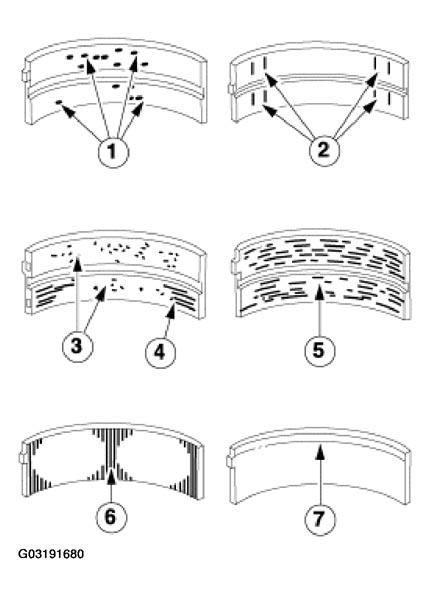 1
2
3
4
5
6
7
G03191680