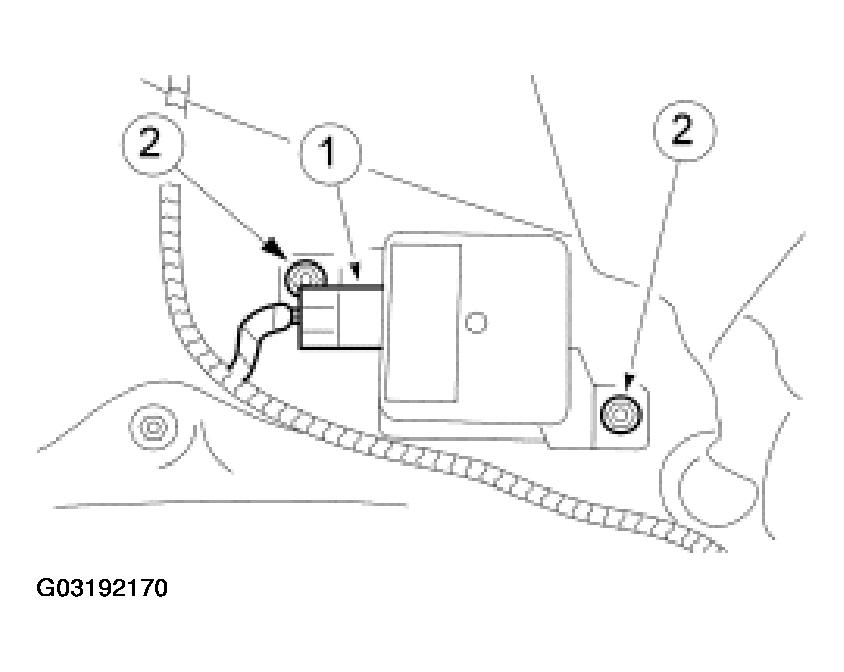 2
1
2
G03192170