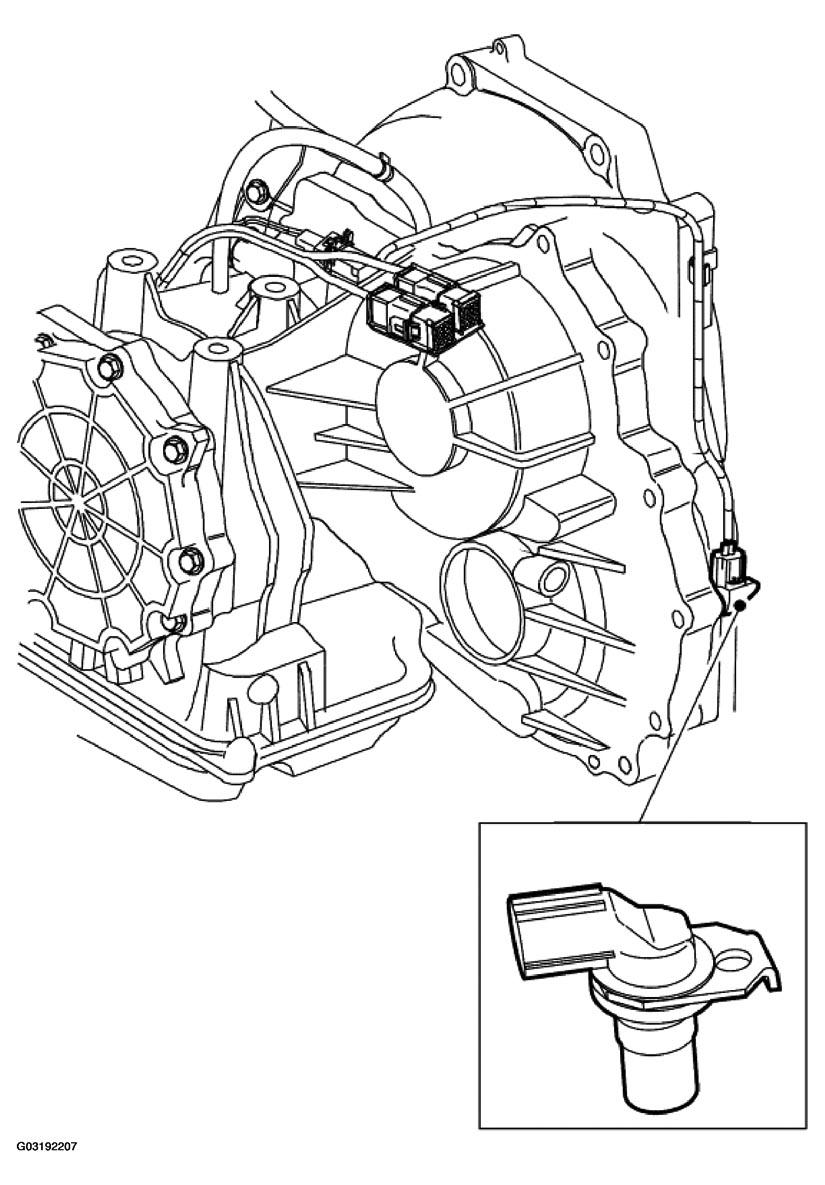 G03192207