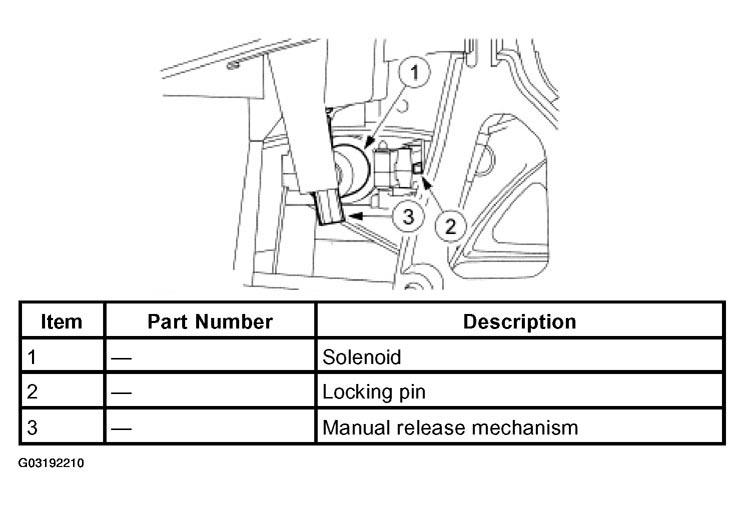 1

3

2

| Item | Part Number | Description |
|---|---|---|
| 1 | — | Solenoid |
| 2 | — | Locking pin |
| 3 | — | Manual release mechanism |

G03192210