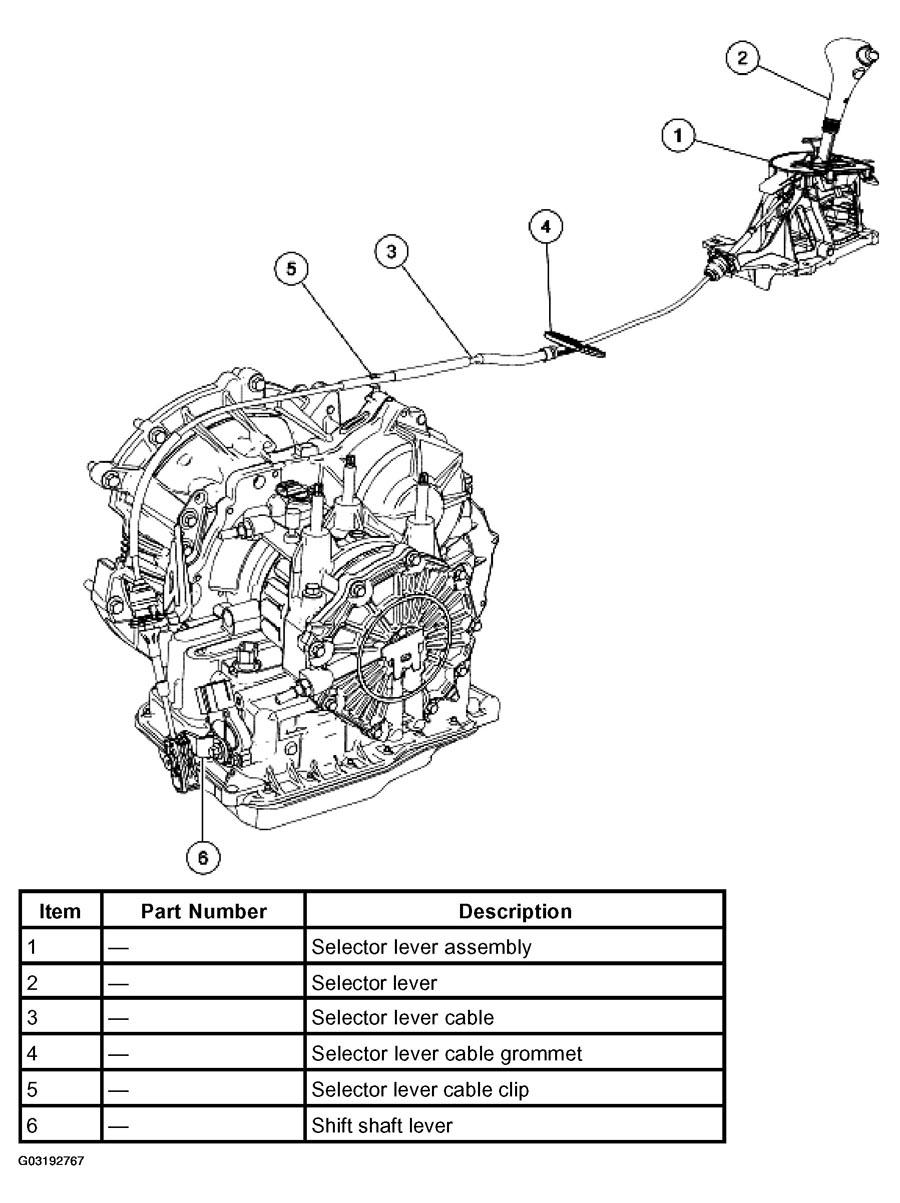 2
1
4
3
5
6

| Item | Part Number | Description |
|---|---|---|
| 1 | — | Selector lever assembly |
| 2 | — | Selector lever |
| 3 | — | Selector lever cable |
| 4 | — | Selector lever cable grommet |
| 5 | — | Selector lever cable clip |
| 6 | — | Shift shaft lever |

G03192767