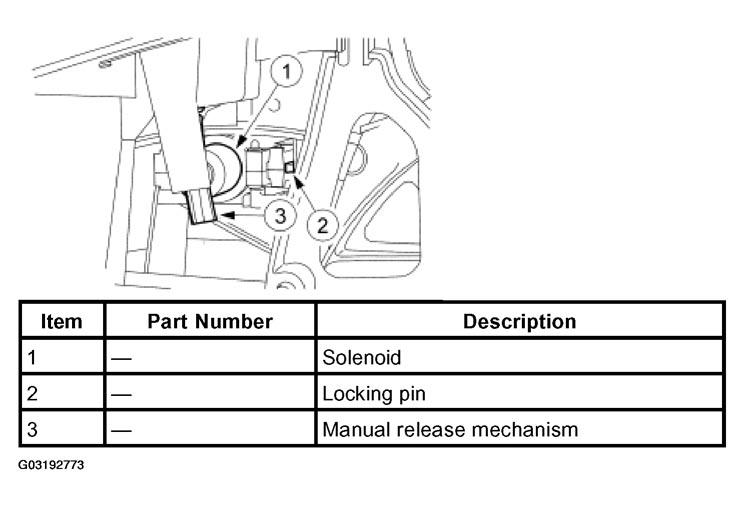 1

3

2

| Item | Part Number | Description |
|---|---|---|
| 1 | — | Solenoid |
| 2 | — | Locking pin |
| 3 | — | Manual release mechanism |

G03192773