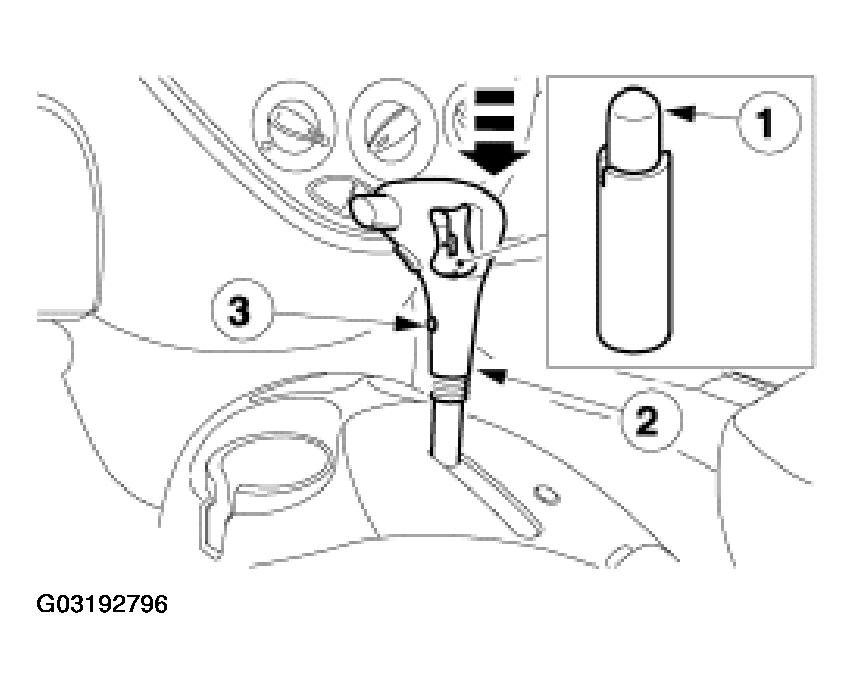 1

3

2

G03192796