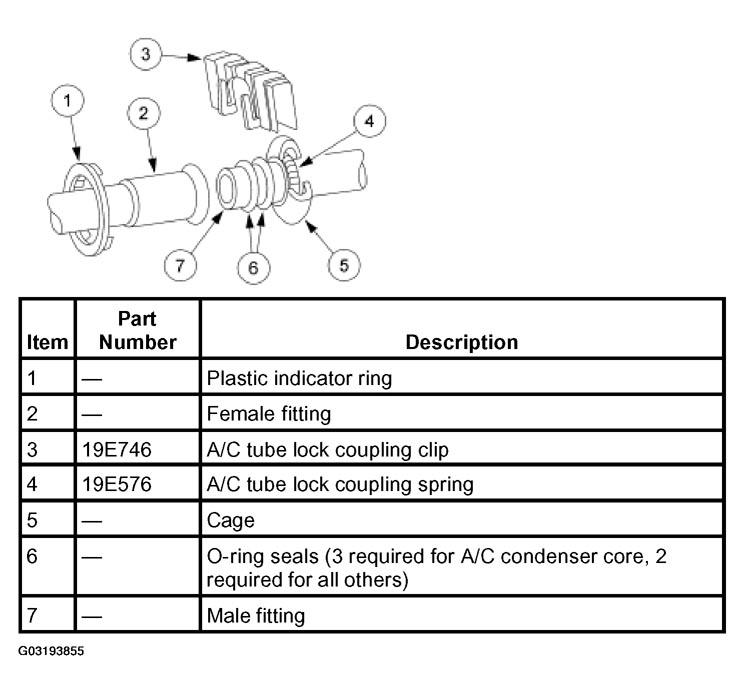 3
1
2
4
7
6
5

| Item | Part Number | Description |
|---|---|---|
| 1 | — | Plastic indicator ring |
| 2 | — | Female fitting |
| 3 | 19E746 | A/C tube lock coupling clip |
| 4 | 19E576 | A/C tube lock coupling spring |
| 5 | — | Cage |
| 6 | — | O-ring seals (3 required for A/C condenser core, 2 required for all others) |
| 7 | — | Male fitting |

G03193855