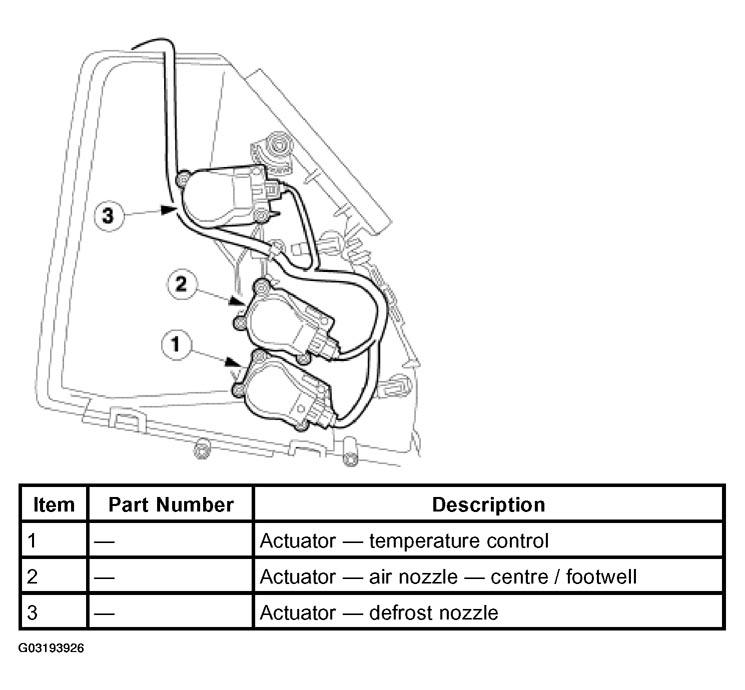 3

2

1

| Item | Part Number | Description |
|---|---|---|
| 1 | — | Actuator — temperature control |
| 2 | — | Actuator — air nozzle — centre / footwell |
| 3 | — | Actuator — defrost nozzle |

G03193926