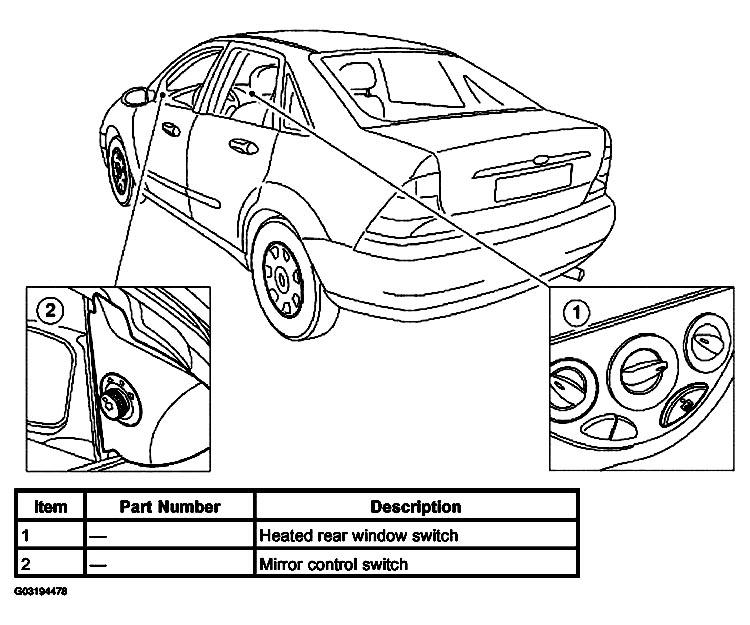 2

1

| Item | Part Number | Description |
|---|---|---|
| 1 | — | Heated rear window switch |
| 2 | — | Mirror control switch |

G03194478