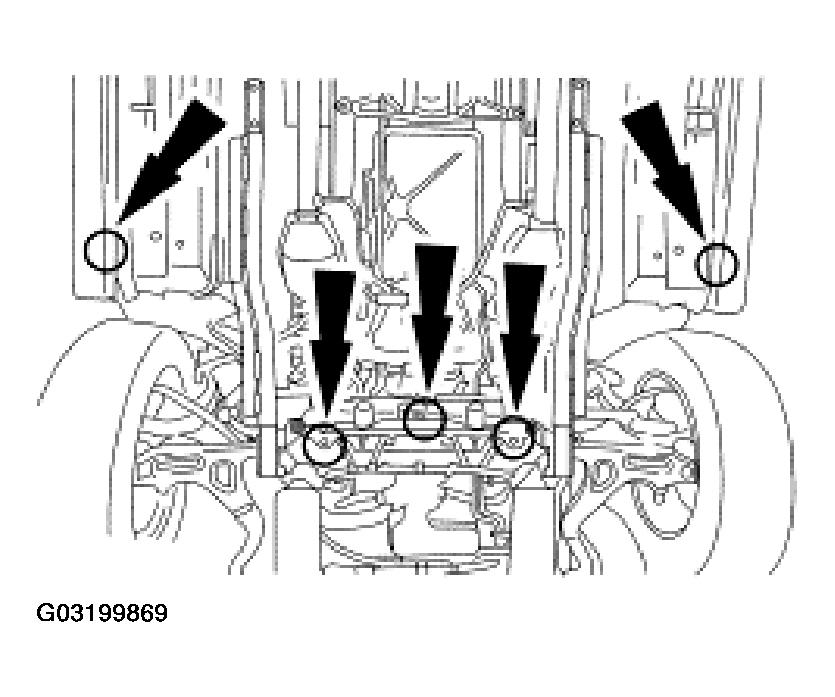 G03199869