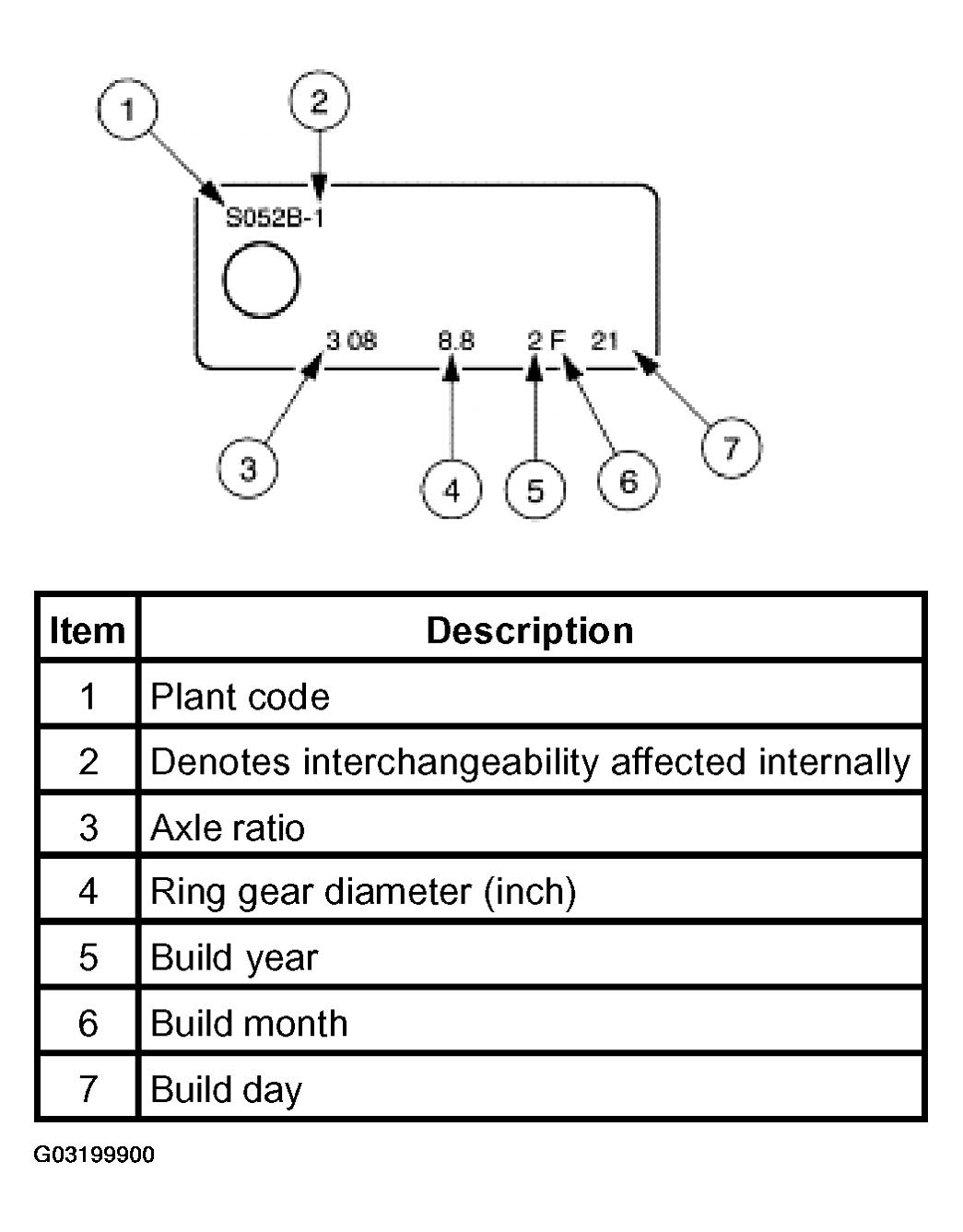 1
2
S052B-1
3 08
8.8
2 F
21
3
4
5
6
7

| Item | Description |
|---|---|
| 1 | Plant code |
| 2 | Denotes interchangeability affected internally |
| 3 | Axle ratio |
| 4 | Ring gear diameter (inch) |
| 5 | Build year |
| 6 | Build month |
| 7 | Build day |

G03199900