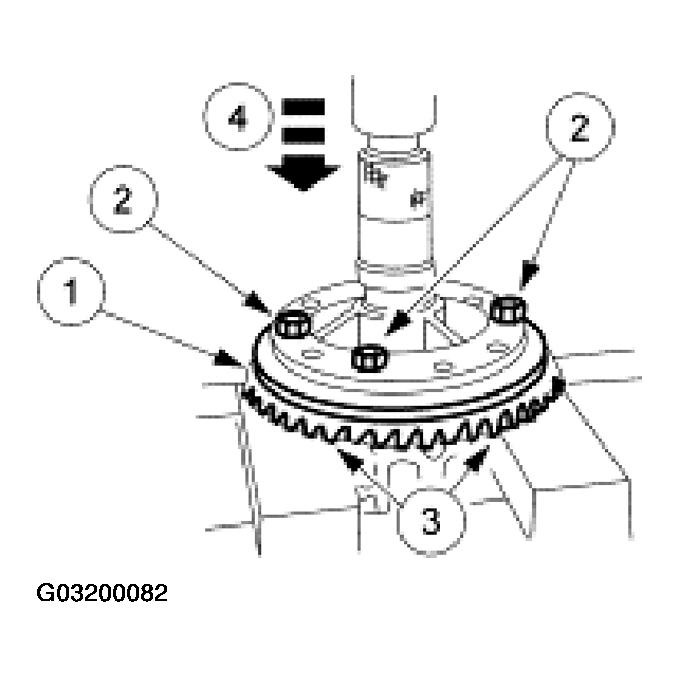 4

2

2

1

3

G03200082