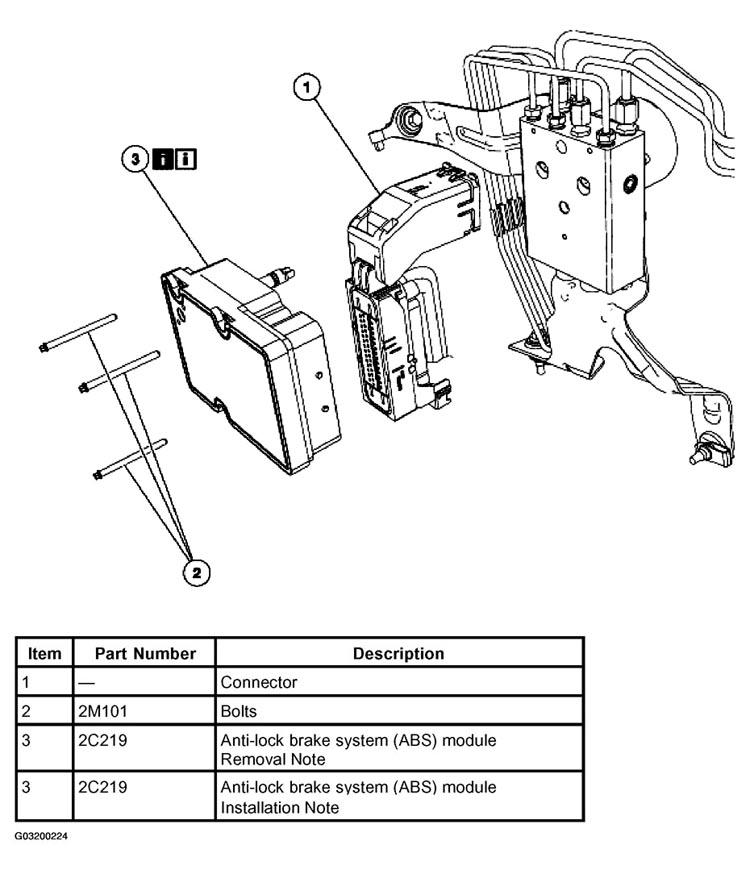 1

3 i i

2

| Item | Part Number | Description |
|---|---|---|
| 1 | — | Connector |
| 2 | 2M101 | Bolts |
| 3 | 2C219 | Anti-lock brake system (ABS) module Removal Note |
| 3 | 2C219 | Anti-lock brake system (ABS) module Installation Note |

G03200224