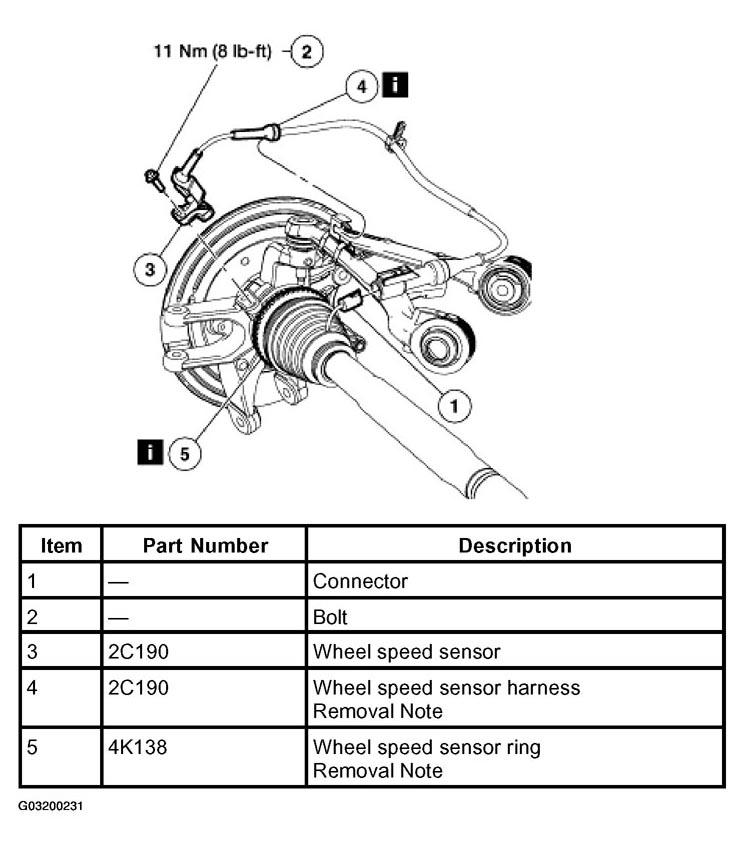 11 Nm (8 lb-ft) 2

4 i

3

1

i 5

| Item | Part Number | Description |
|---|---|---|
| 1 | — | Connector |
| 2 | — | Bolt |
| 3 | 2C190 | Wheel speed sensor |
| 4 | 2C190 | Wheel speed sensor harness Removal Note |
| 5 | 4K138 | Wheel speed sensor ring Removal Note |

G03200231