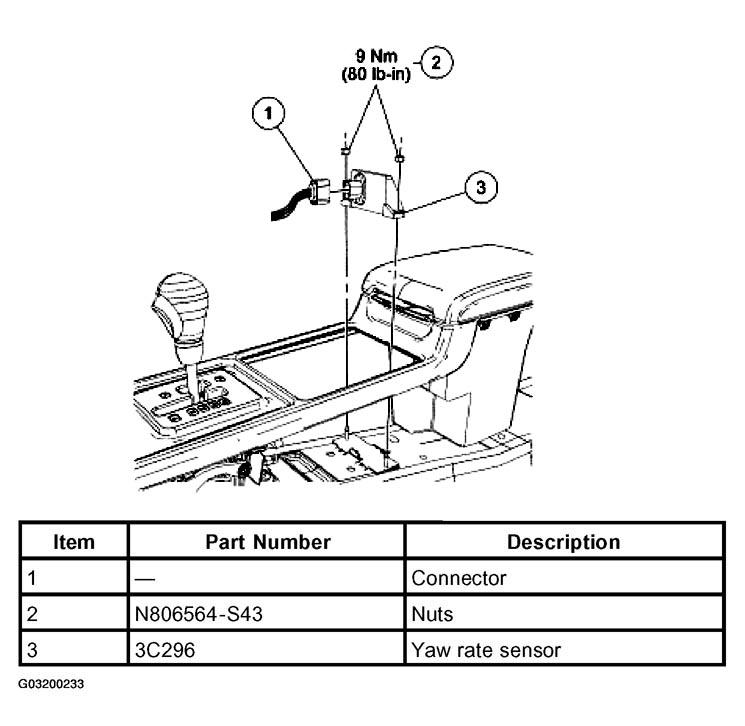 9 Nm
(80 lb-in)

2

1

3

| Item | Part Number | Description |
|---|---|---|
| 1 | — | Connector |
| 2 | N806564-S43 | Nuts |
| 3 | 3C296 | Yaw rate sensor |

G03200233