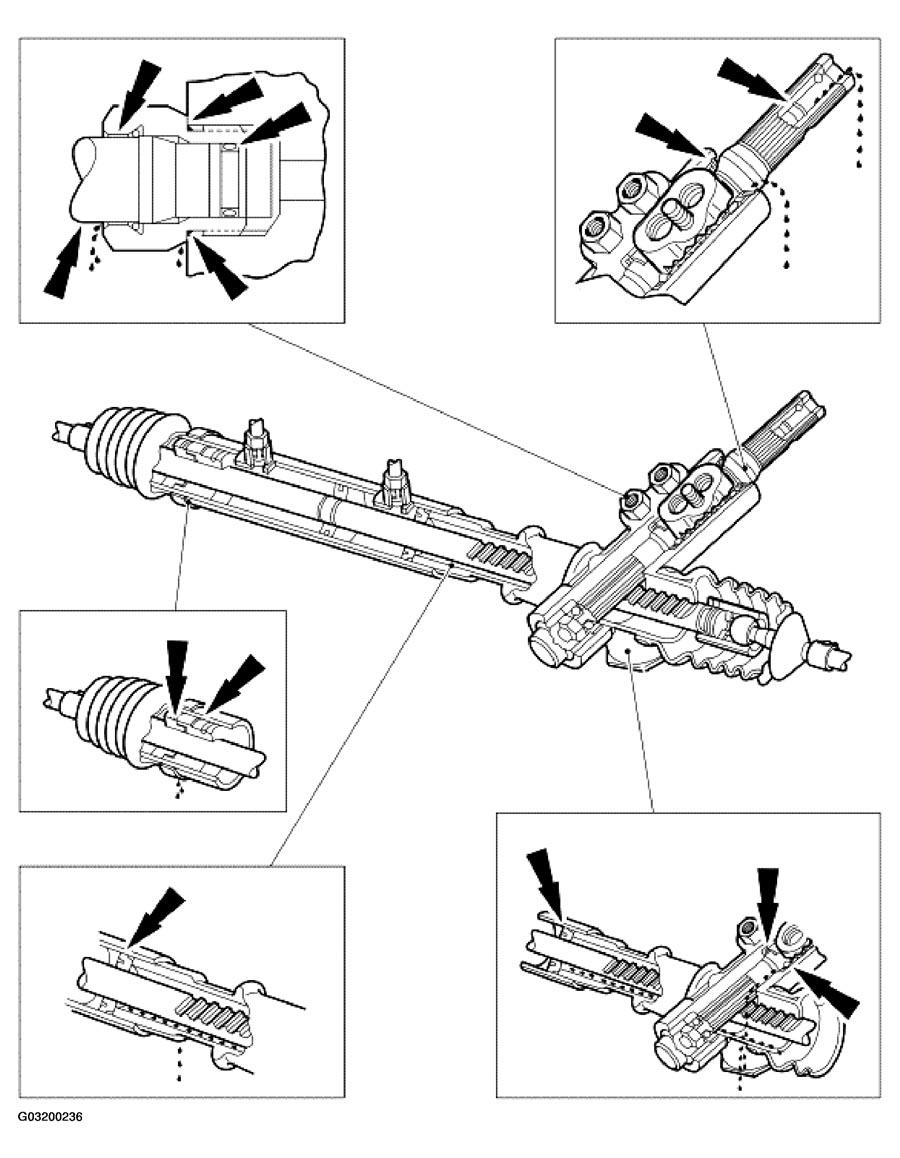 G03200236